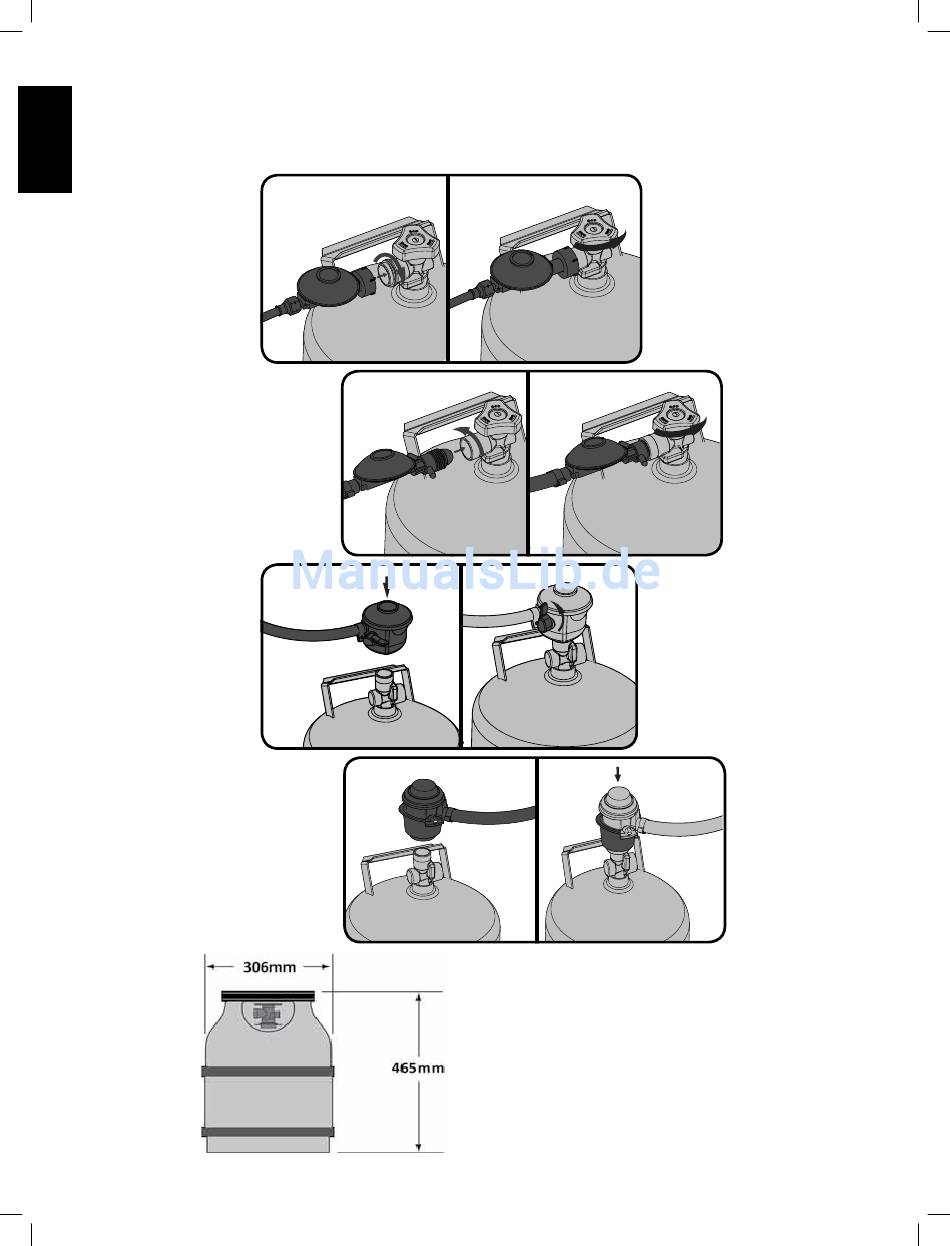 ManualsLib.de

306mm

465mm