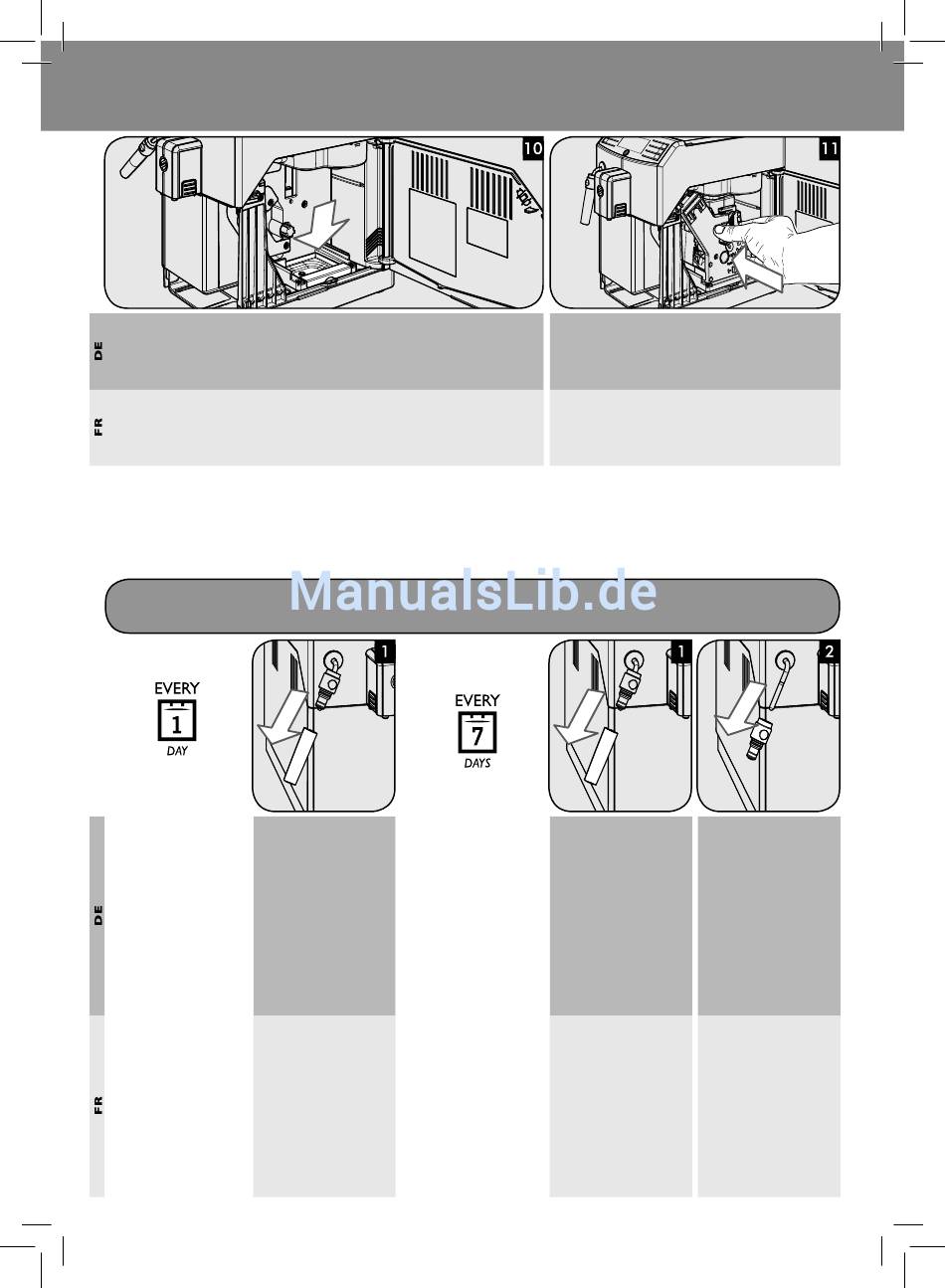 10

11

DE

FR

ManualsLib.de

EVERY
1
DAY

1

EVERY
7
DAYS

1

2

DE

FR