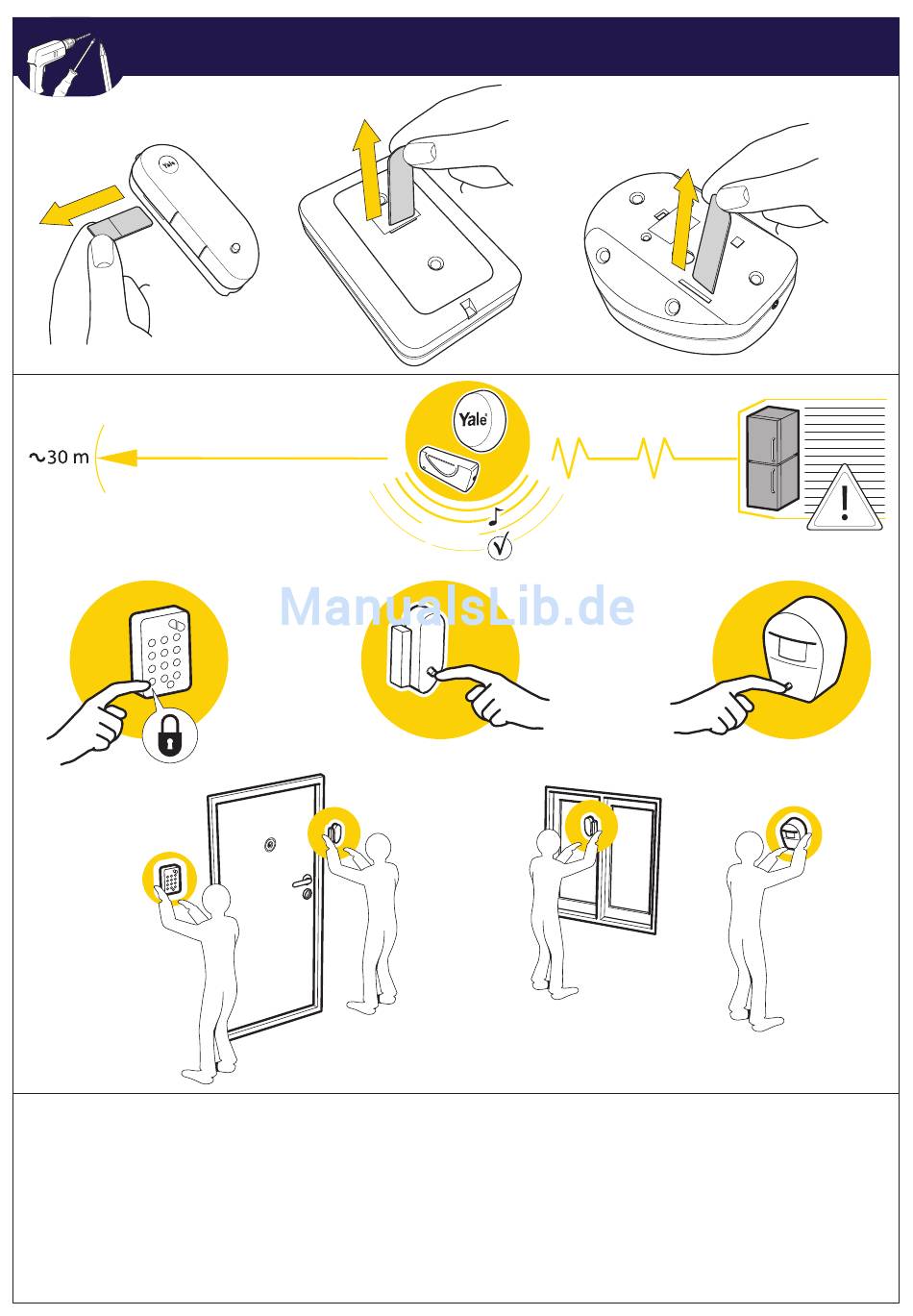 Yale

~30 m

Yale

ManualsLib.de