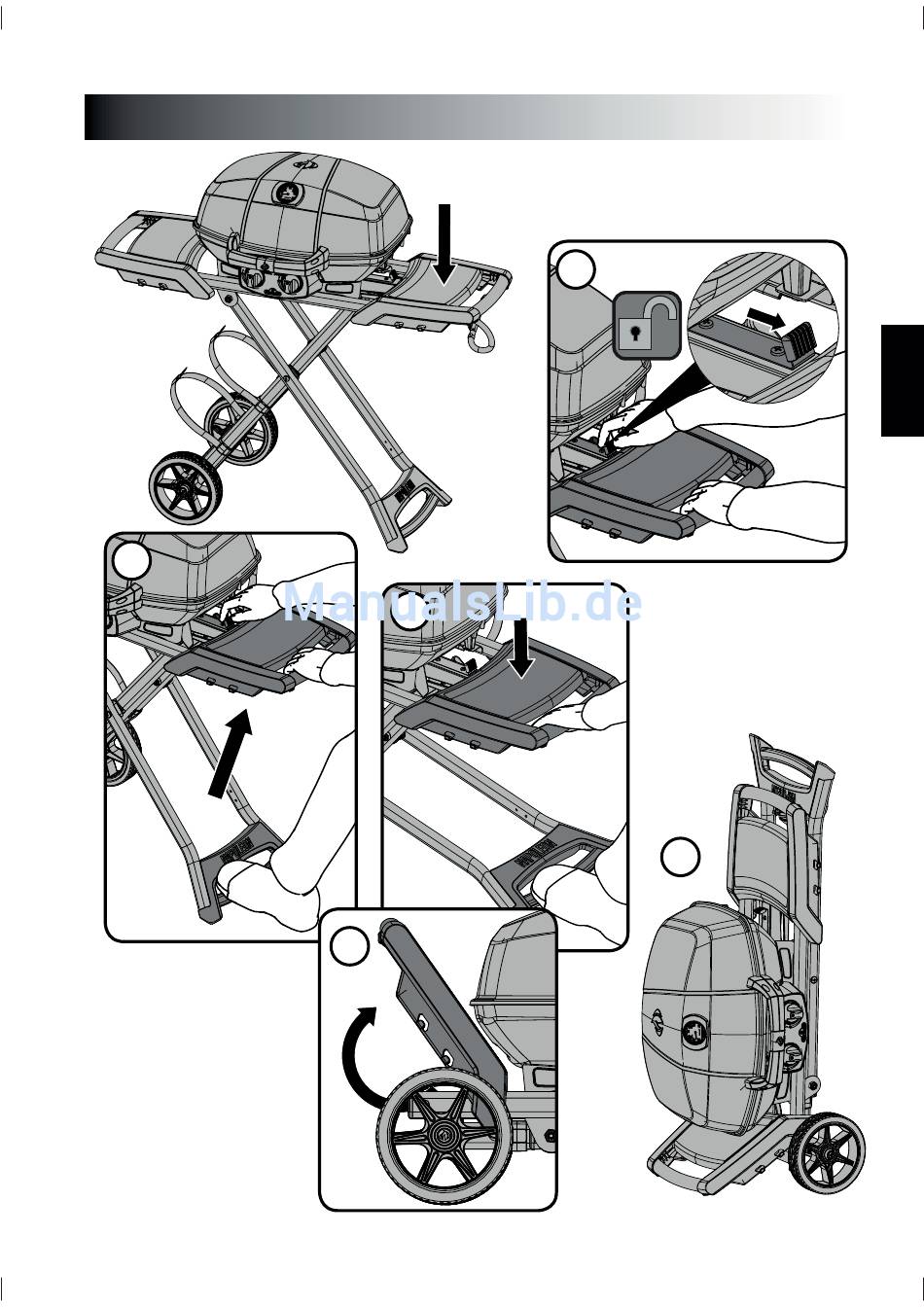 ManualsLib.de