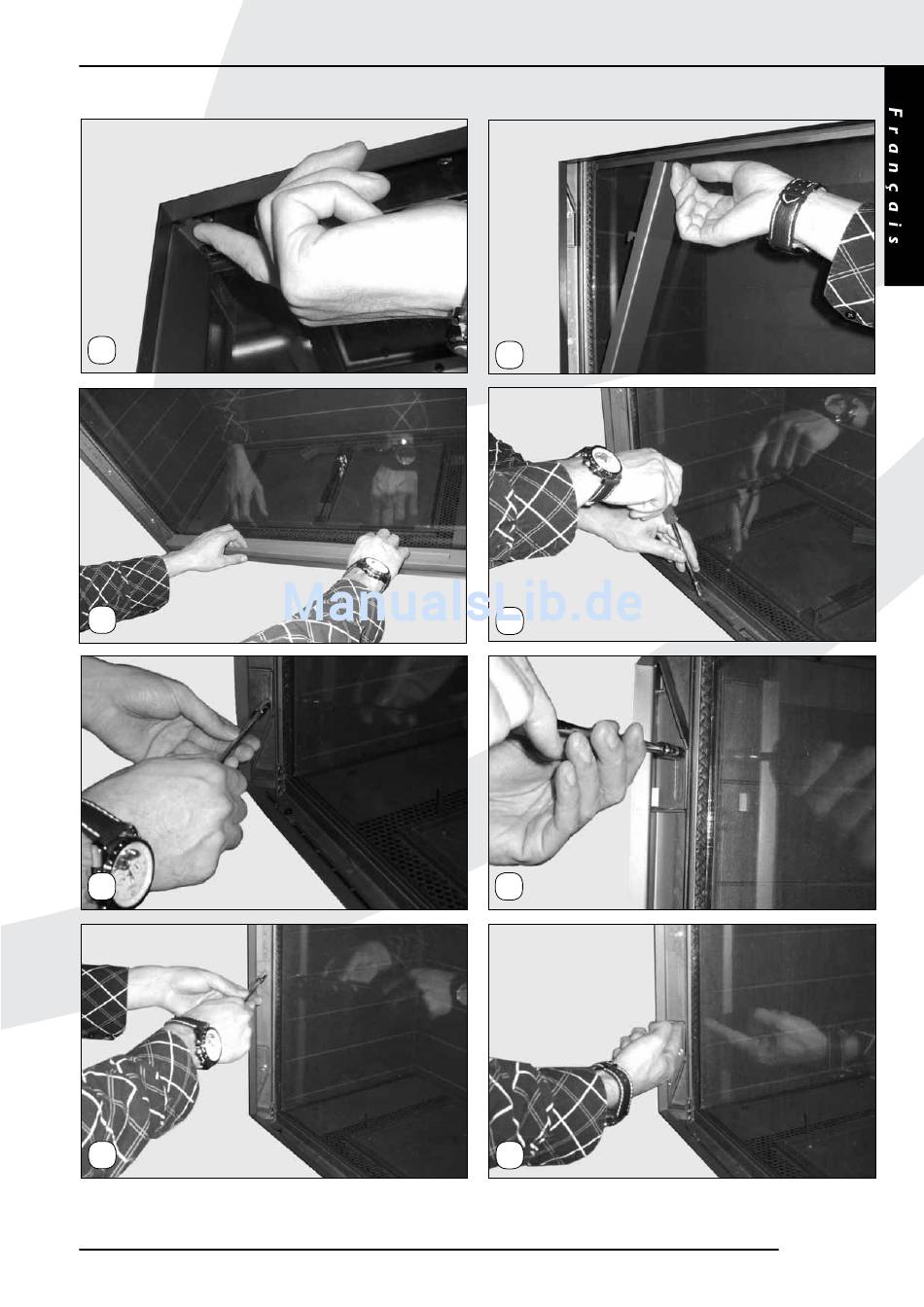 Français

ManualsLib.de