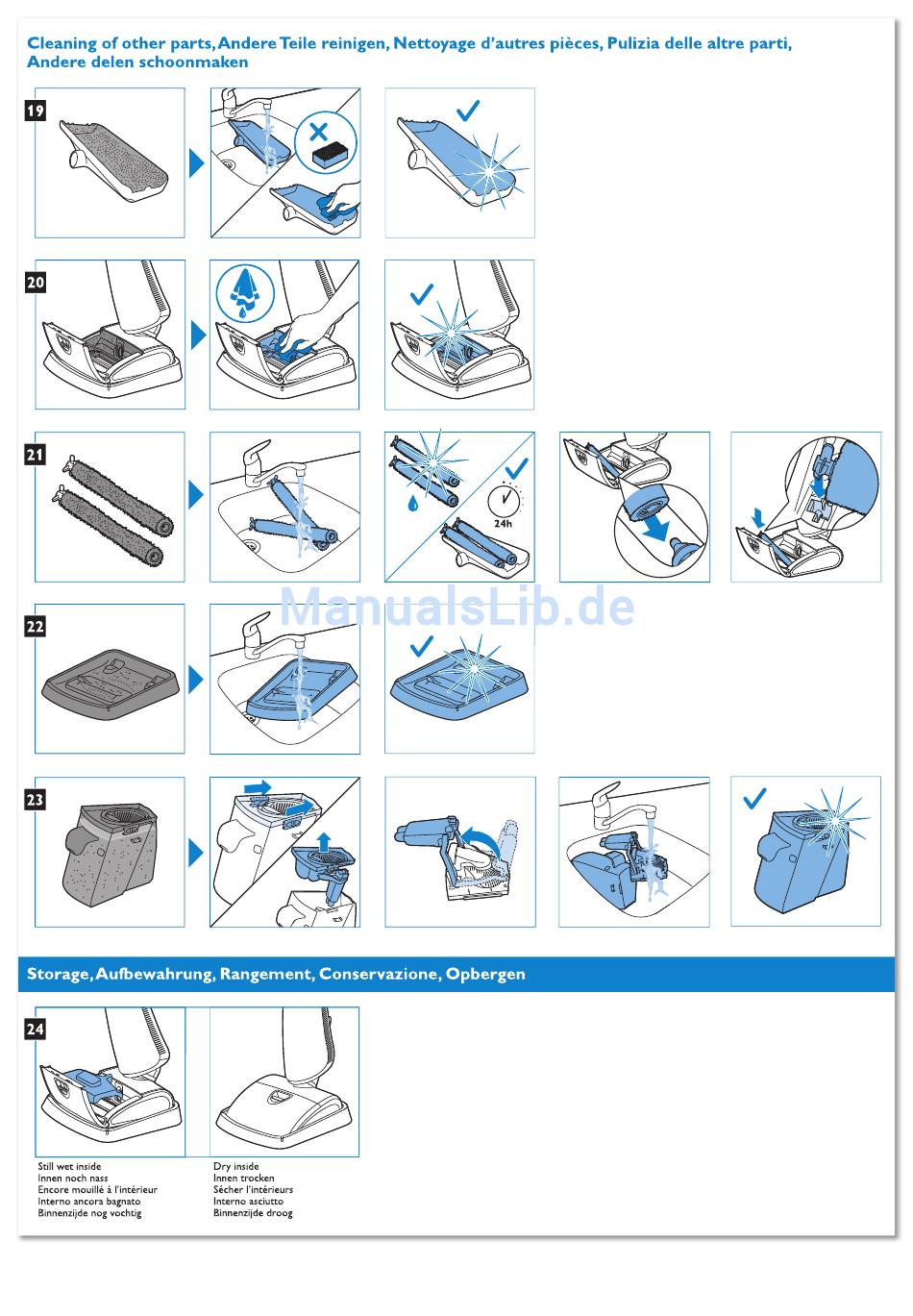 Cleaning of other parts, Andere Teile reinigen, Nettoyage d'autres pièces, Pulizia delle altre parti, Andere delen schoonmaken

19

20

21

24h

ManualsLib.de

22

23

Storage, Aufbewahrung, Rangement, Conservazione, Opbergen

24

Still wet inside
Innen noch nass
Encore mouillé à l'intérieur
Interno ancora bagnato
Binnenzijde nog vochtig

Dry inside
Innen trocken
Sécher l'intérieurs
Interno asciutto
Binnenzijde droog