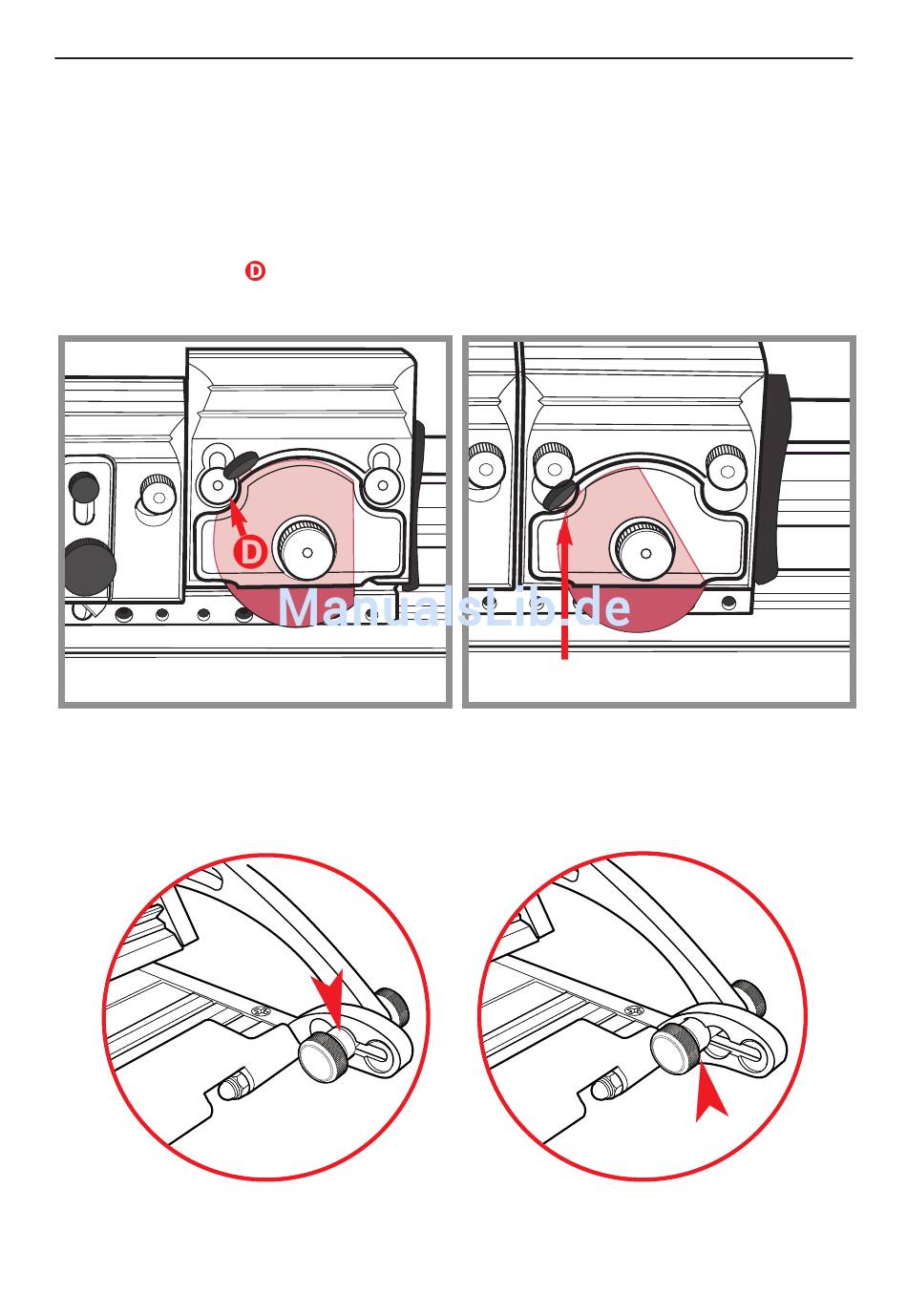 D

D

ManualsLib.de