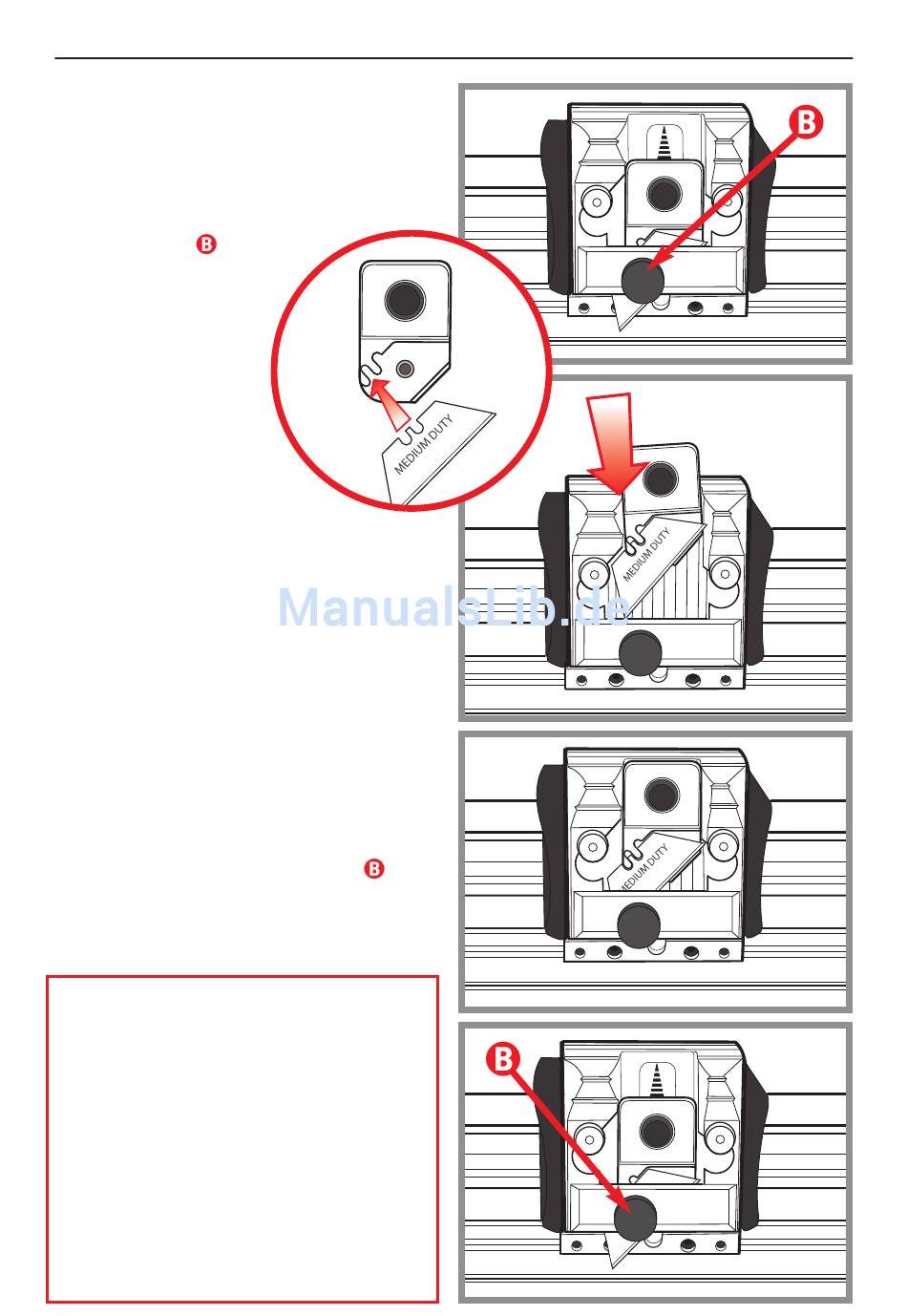 B

B

MEDIUM DUTY

MEDIUM DUTY

ManualsLib.de

MEDIUM DUTY

B

B