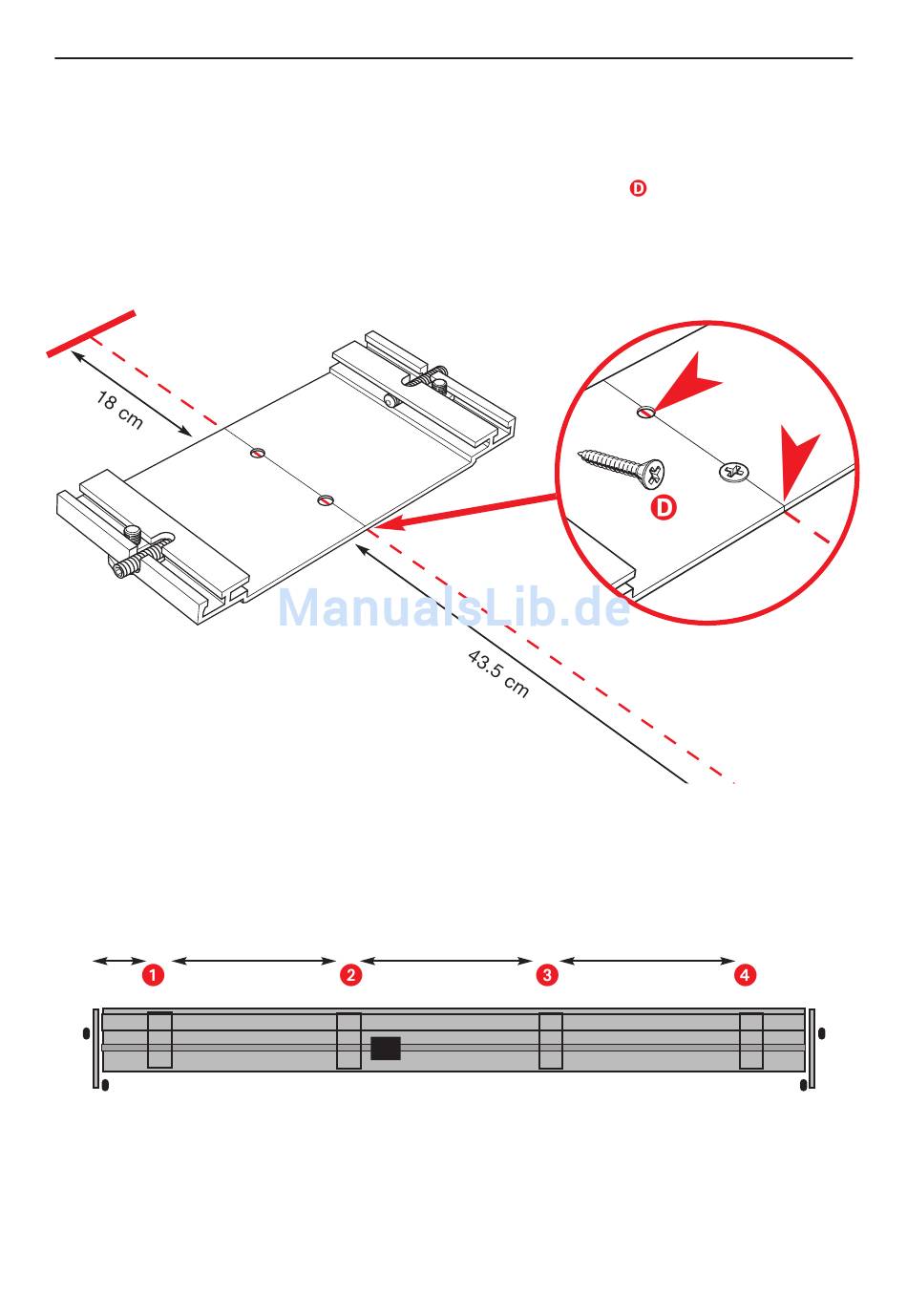 D

18 cm

D

ManualsLib.de

43.5 cm

1

2

3

4