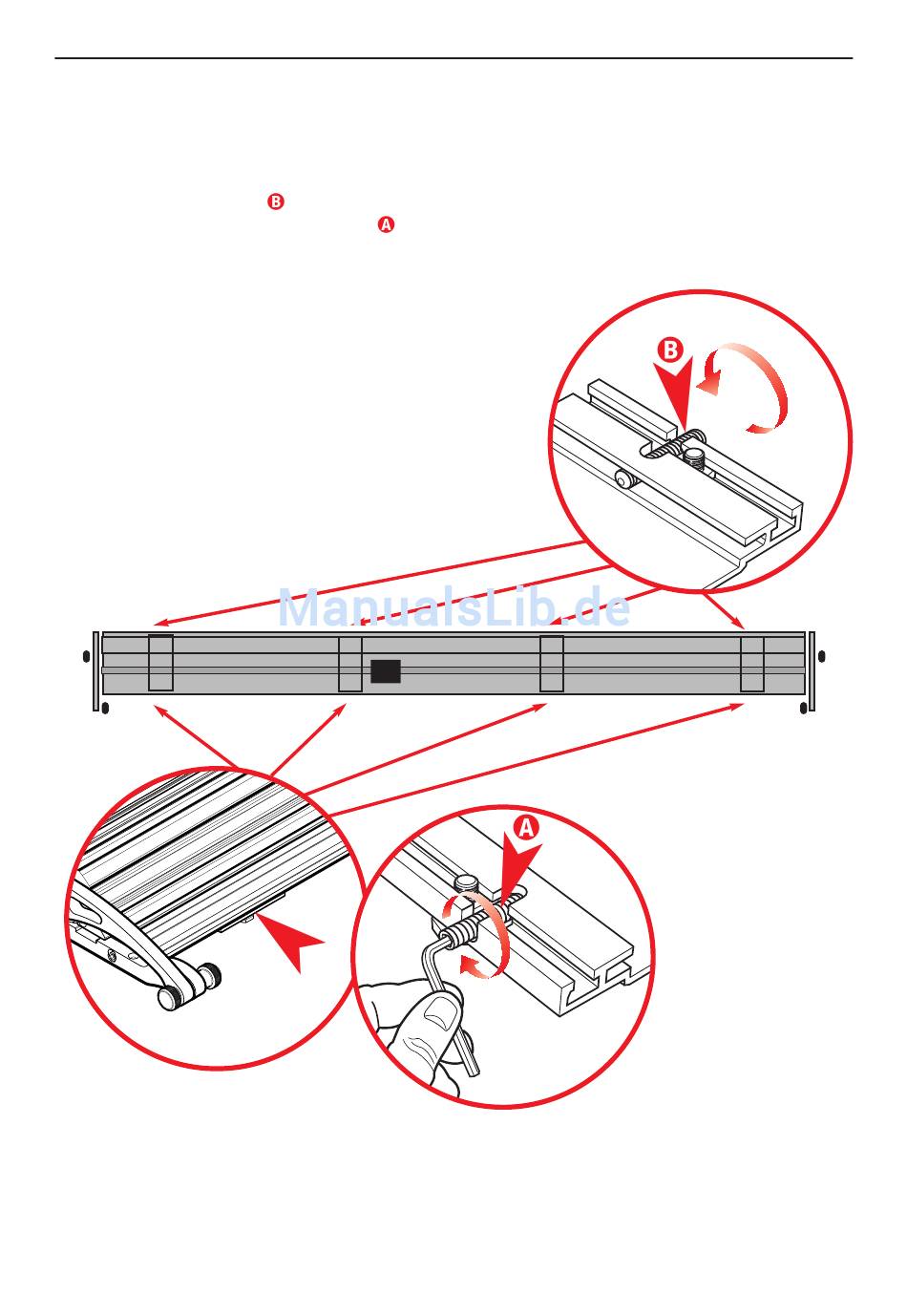 B
A
B
ManualsLib.de
A