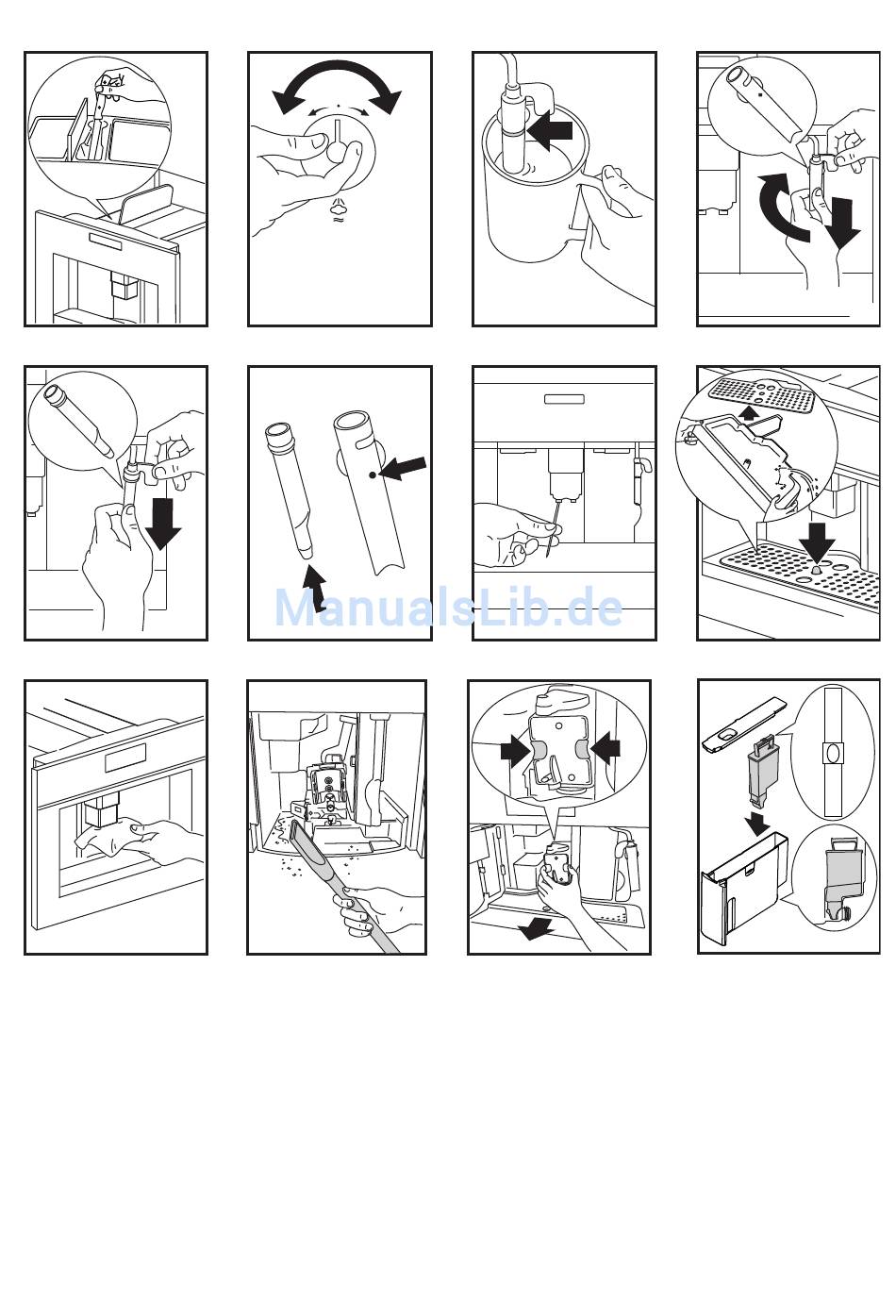 ManualsLib.de