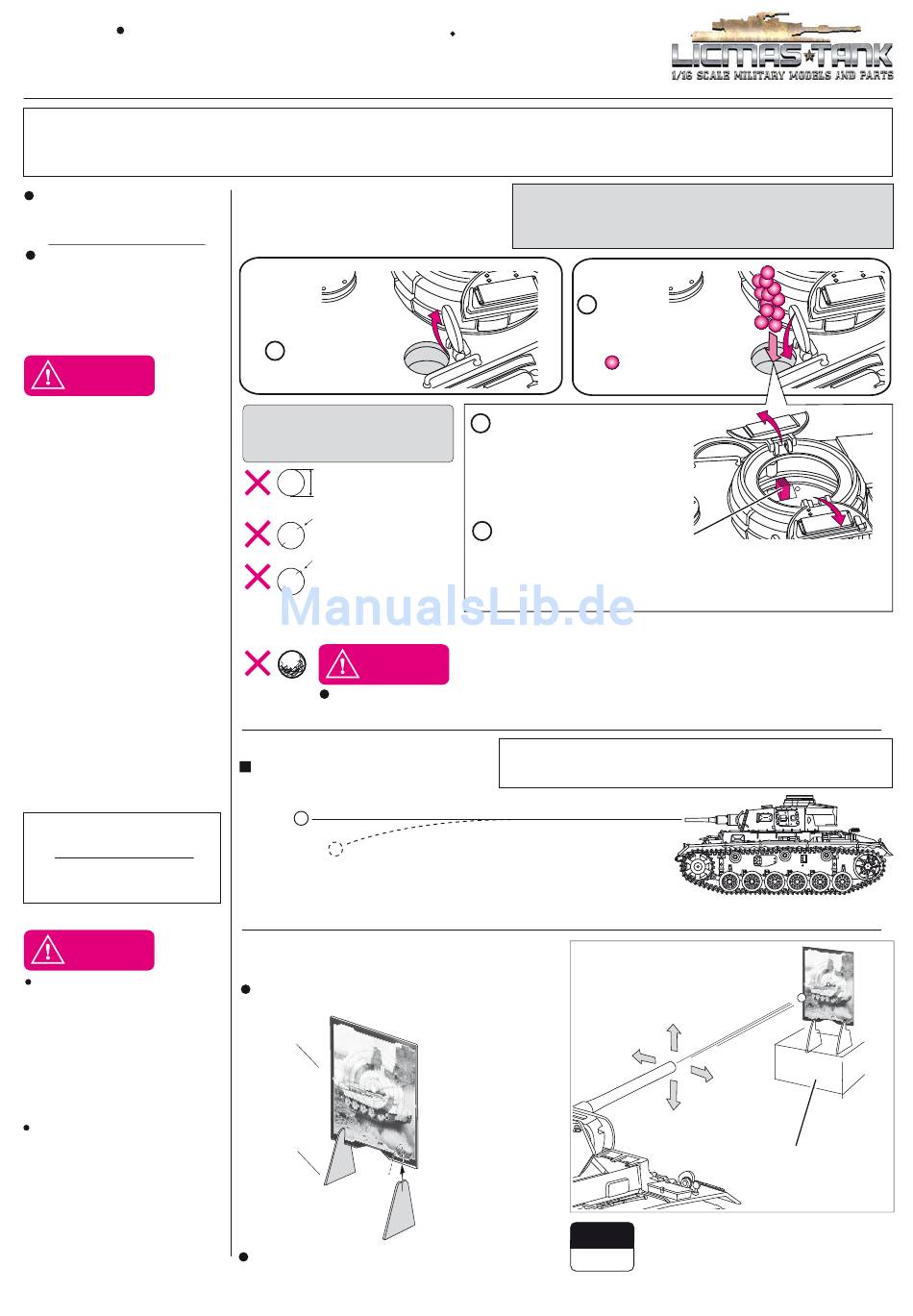 LICMAS★TANK
1/16 SCALE MILITARY MODELS AND PARTS

ManualsLib.de