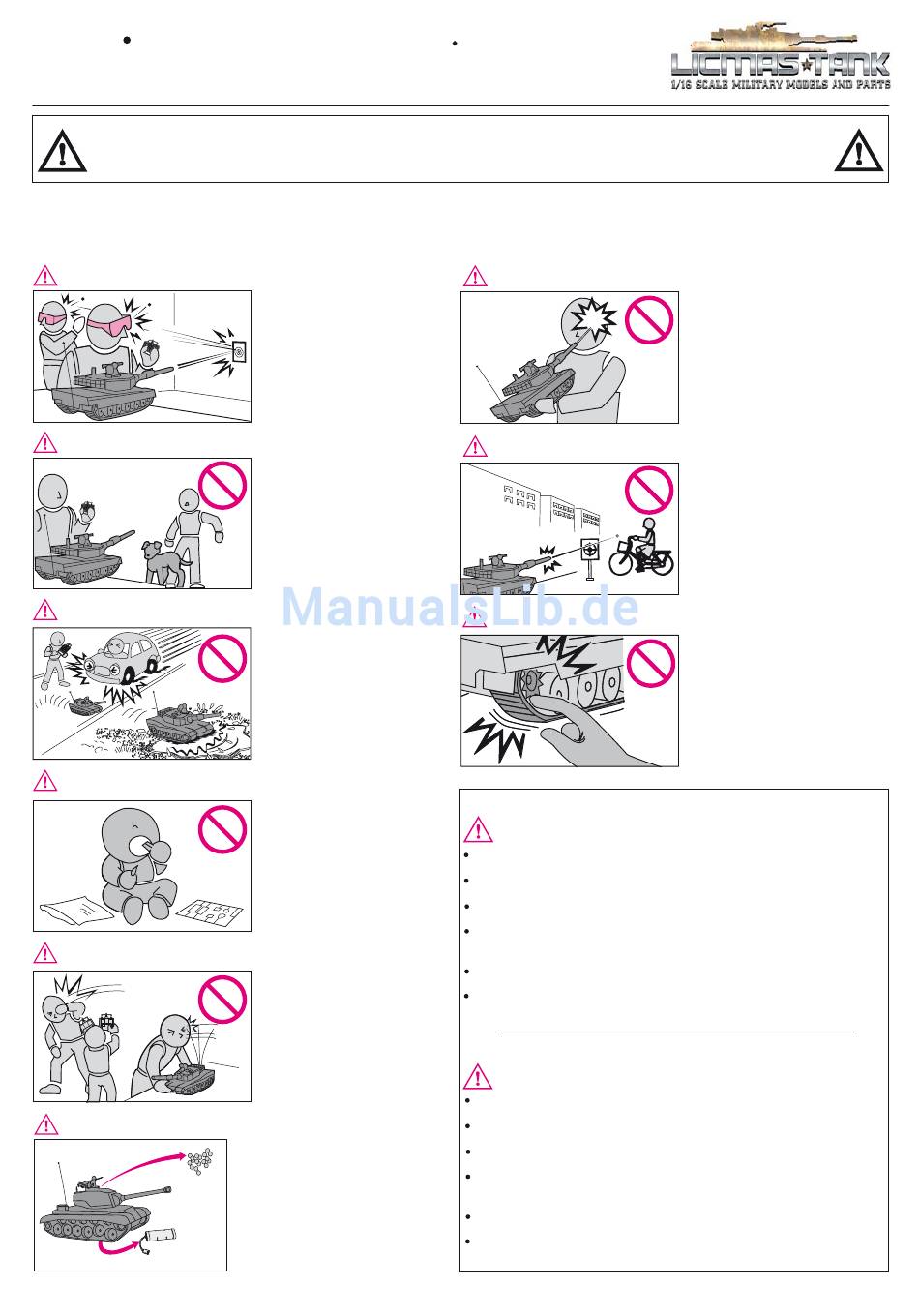 LICMAS★TANK
1/16 SCALE MILITARY MODELS AND PARTS

ManualsLib.de