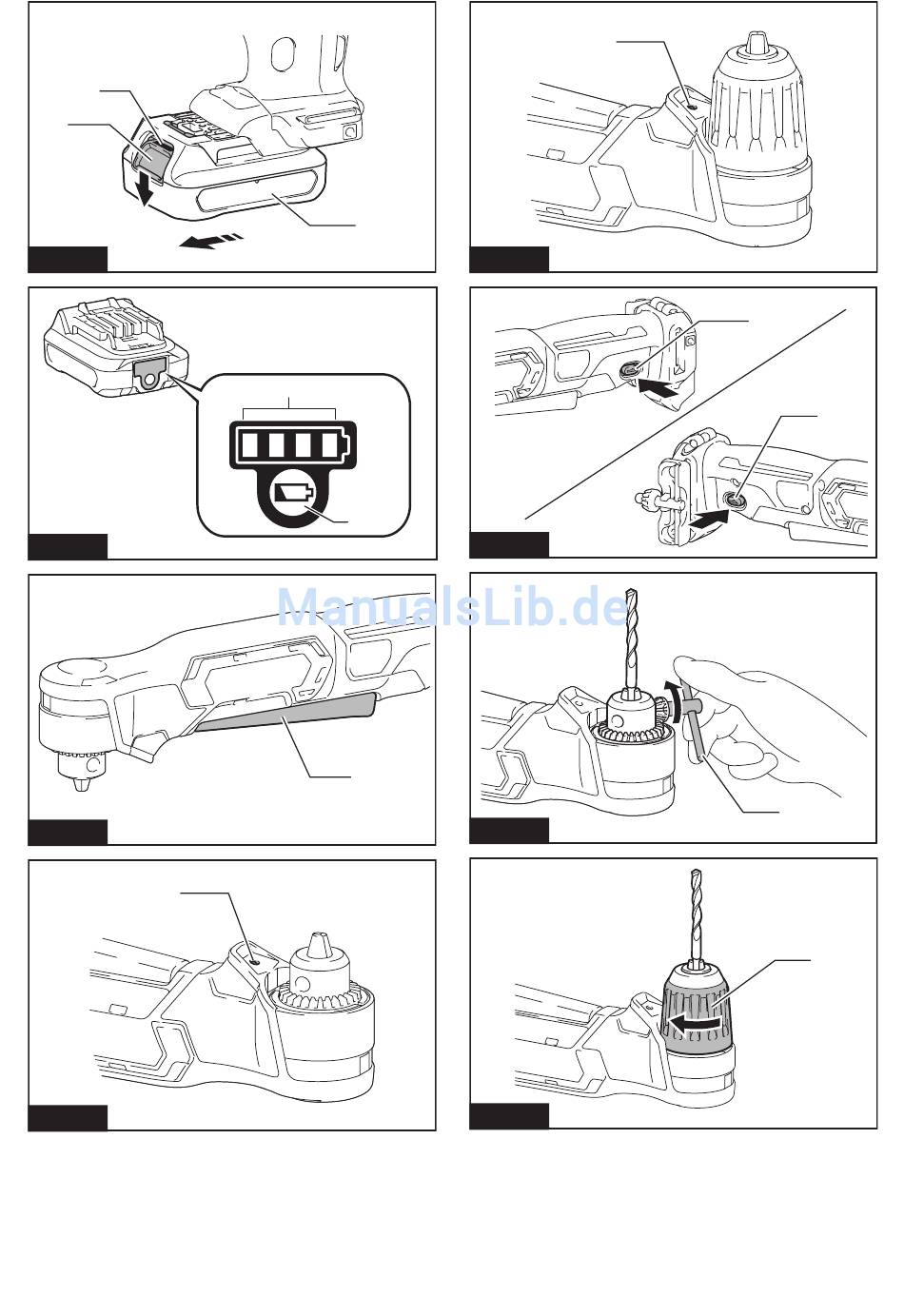 ManualsLib.de