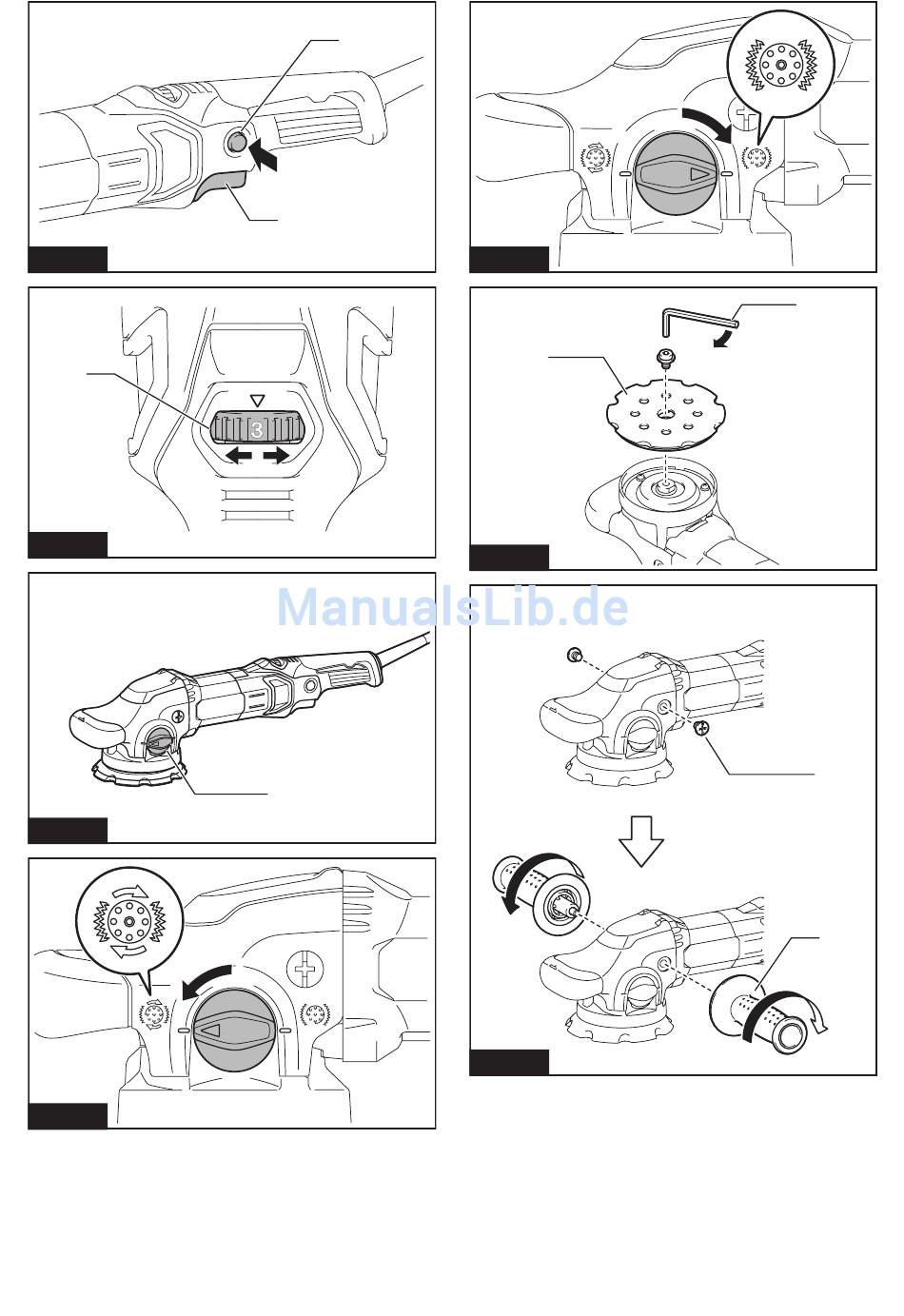 3

ManualsLib.de