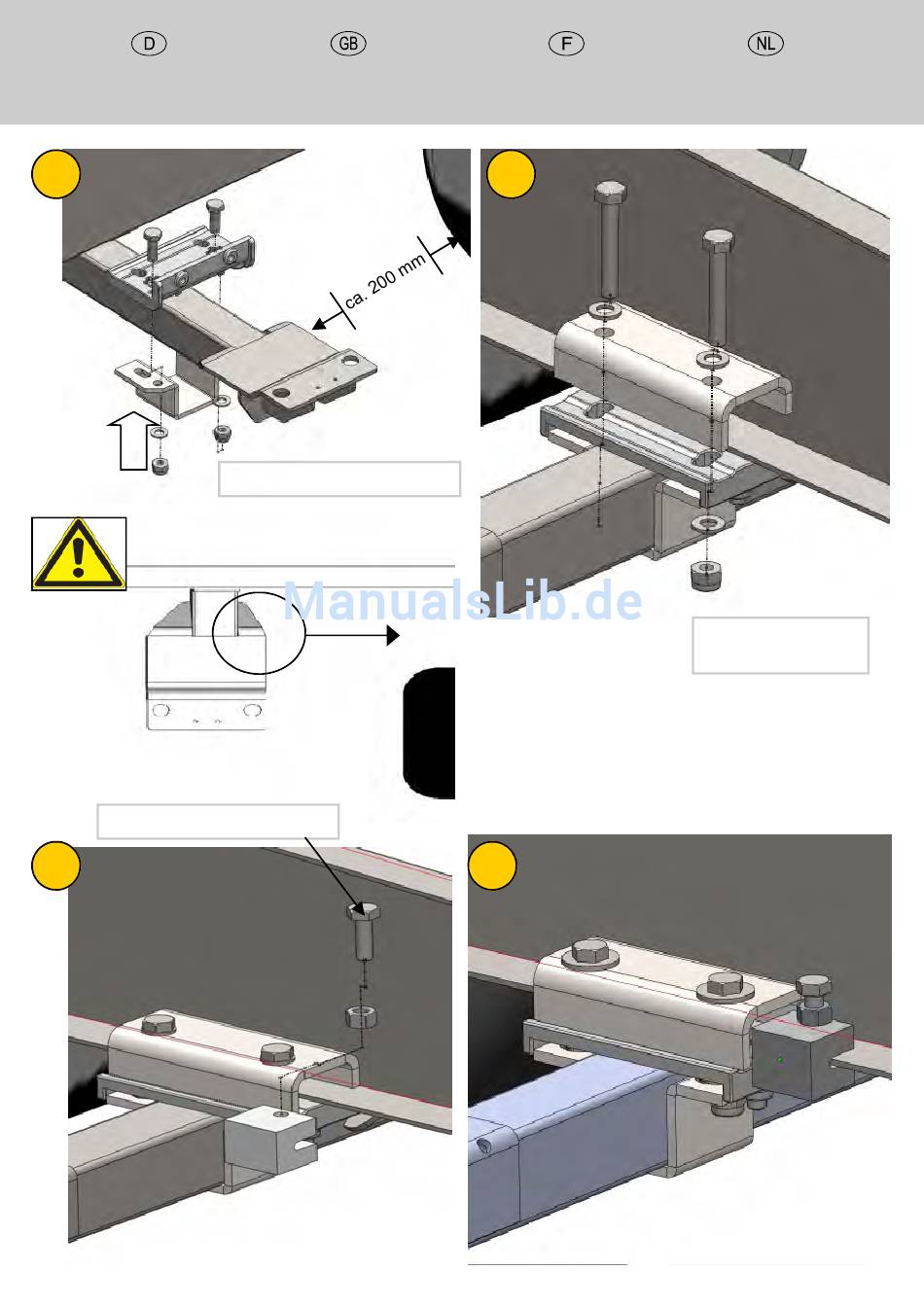 D GB F NL

ca. 200 mm

ManualsLib.de