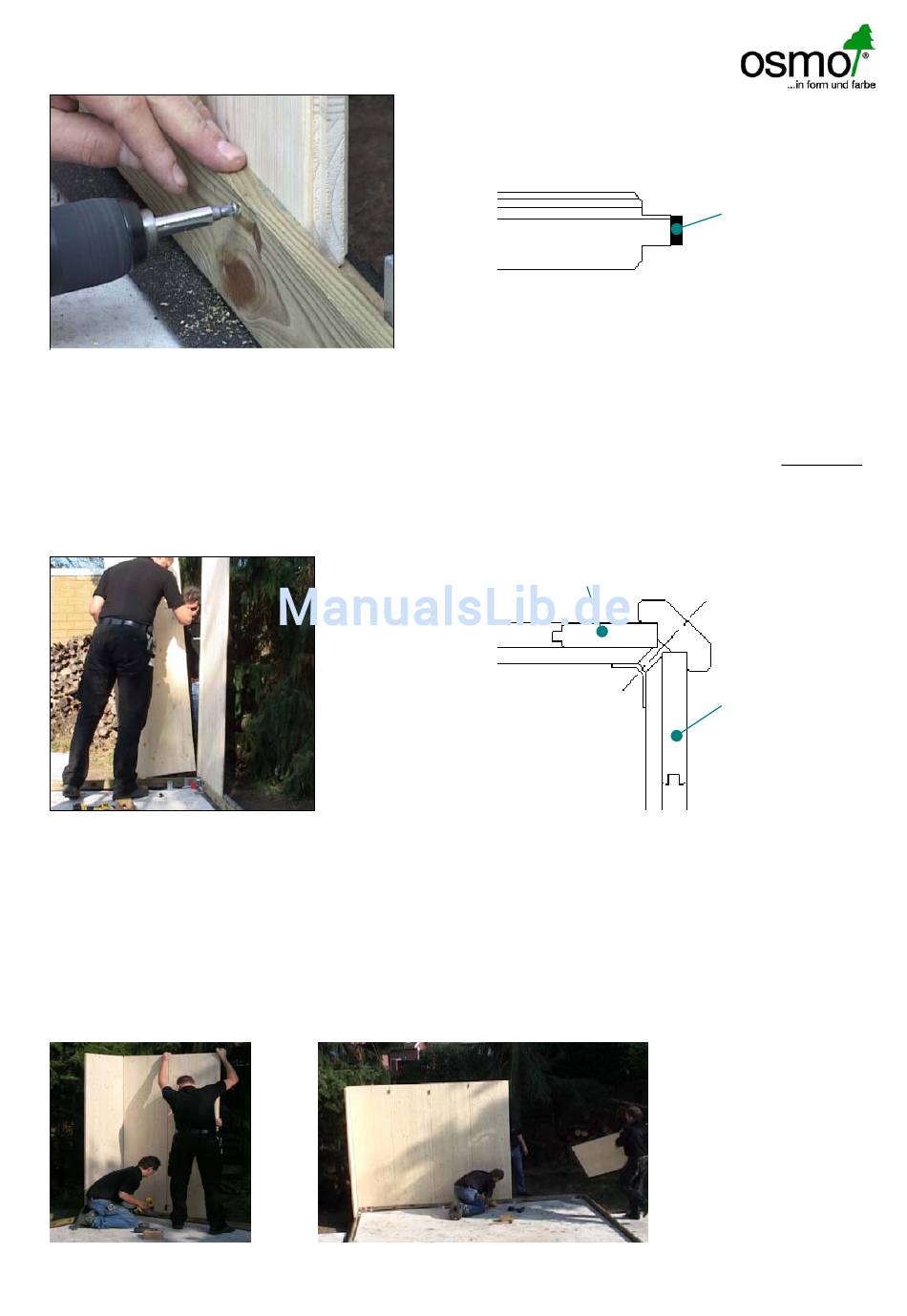 osmo®
...in form und farbe

ManualsLib.de