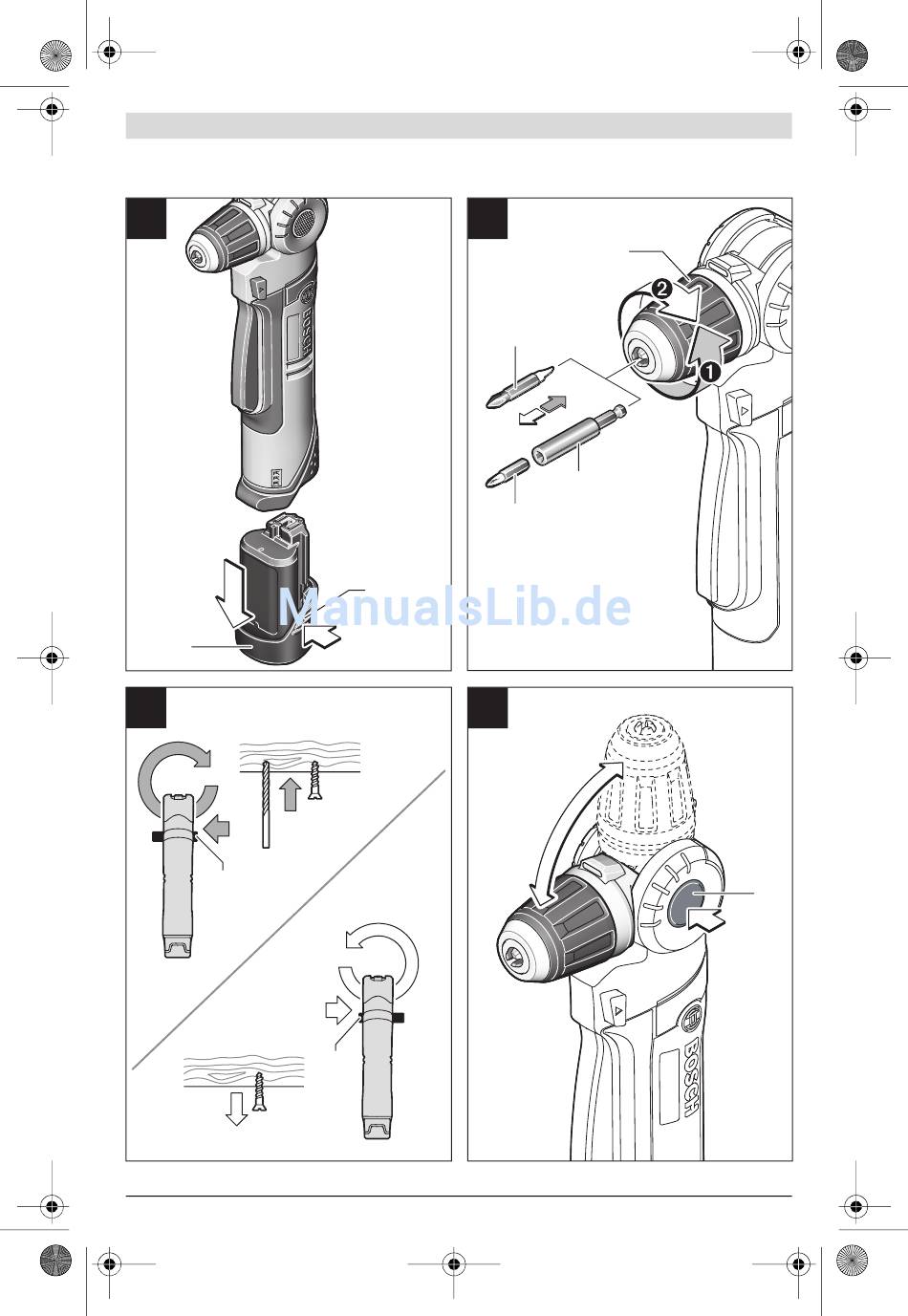 BOSCH

2

1

ManualsLib.de

BOSCH