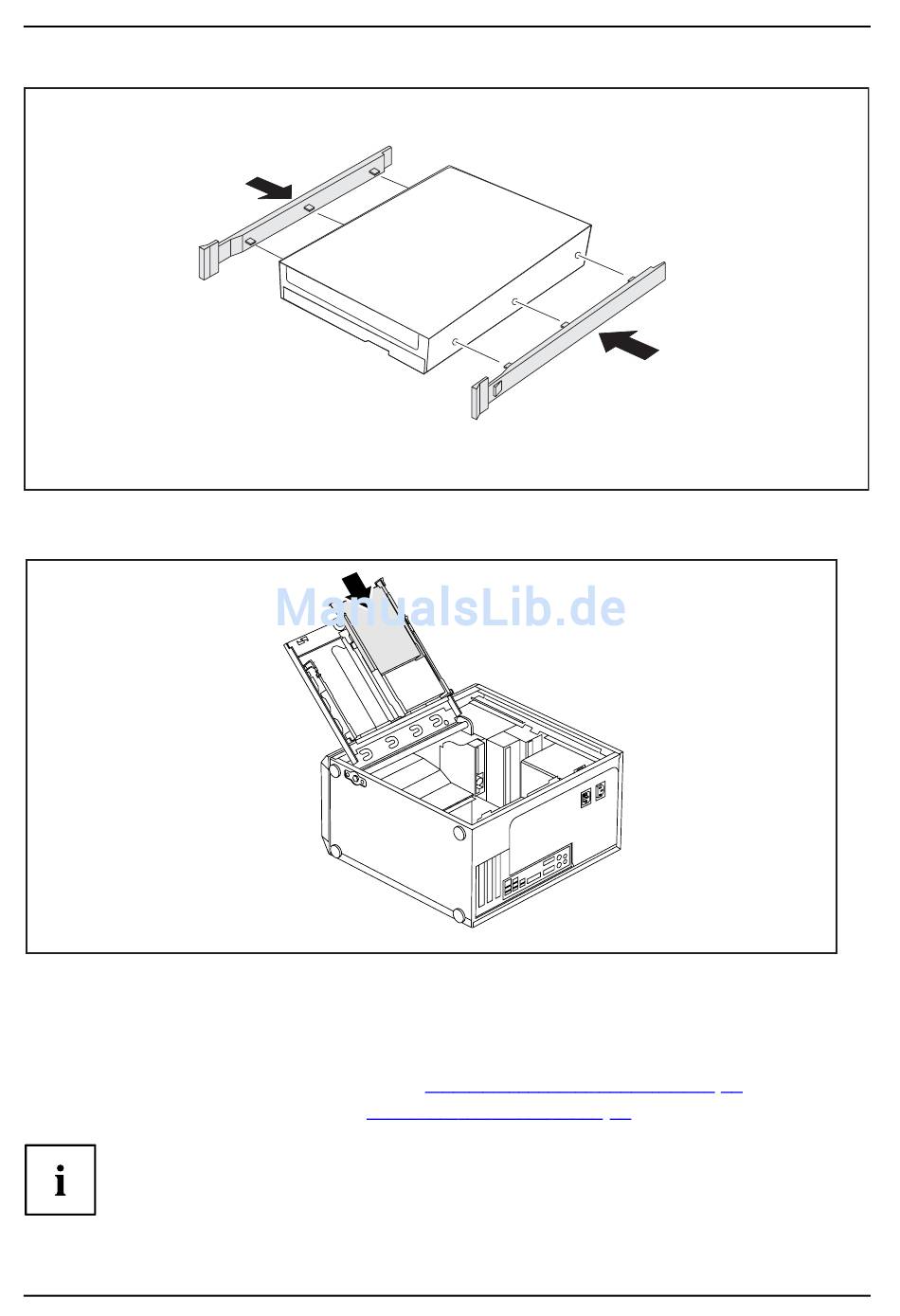 ManualsLib.de

i