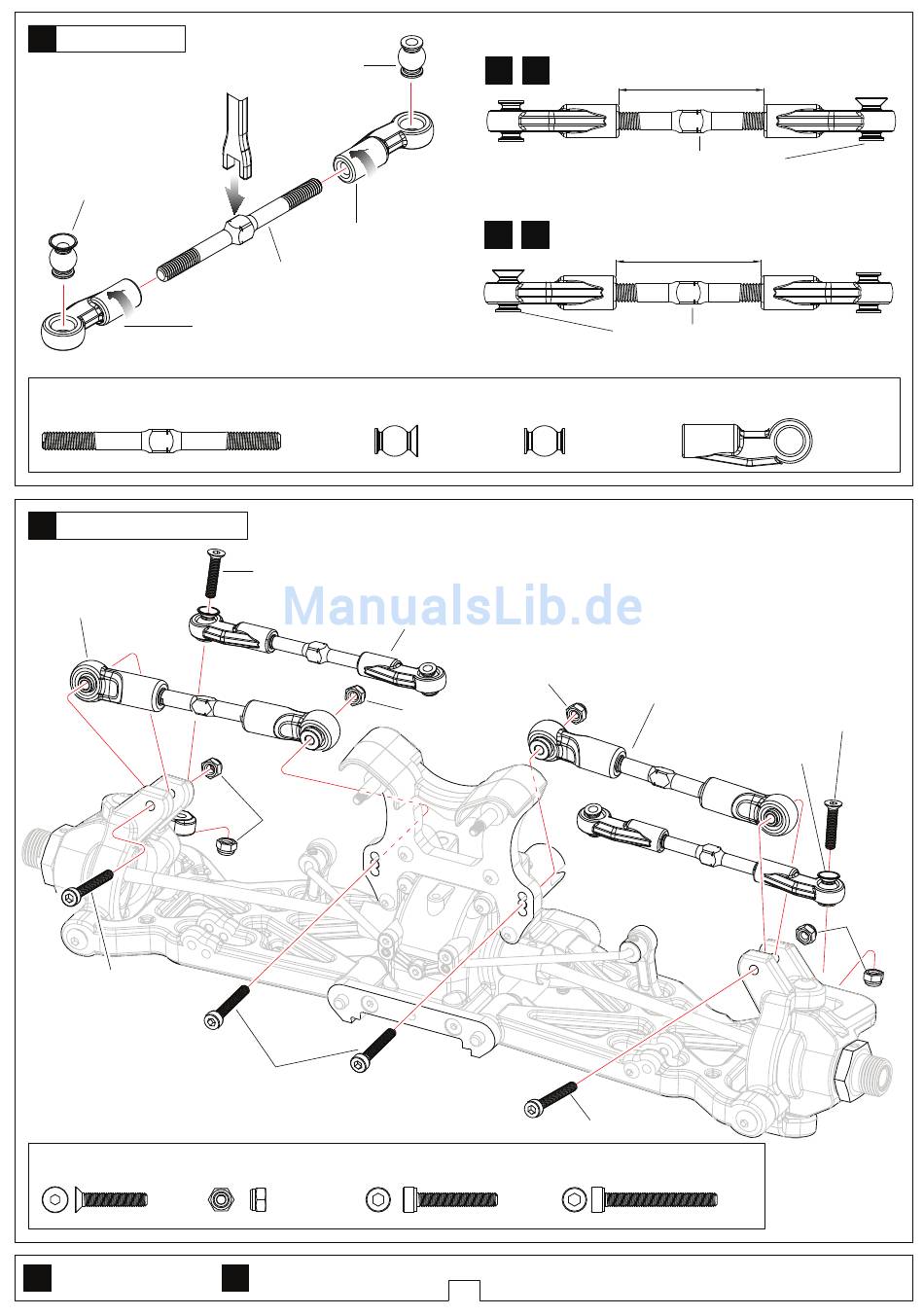 ManualsLib.de