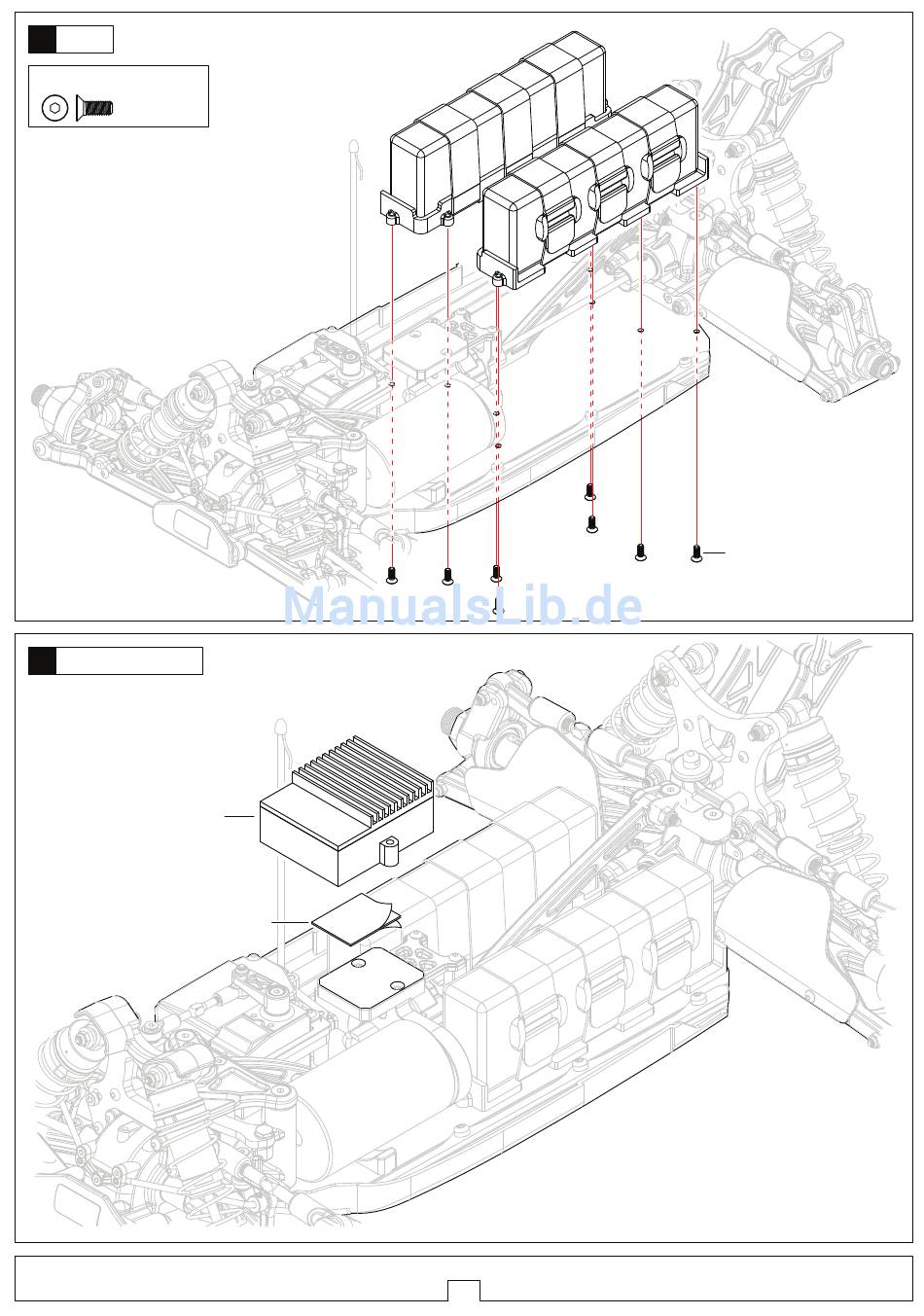 ManualsLib.de