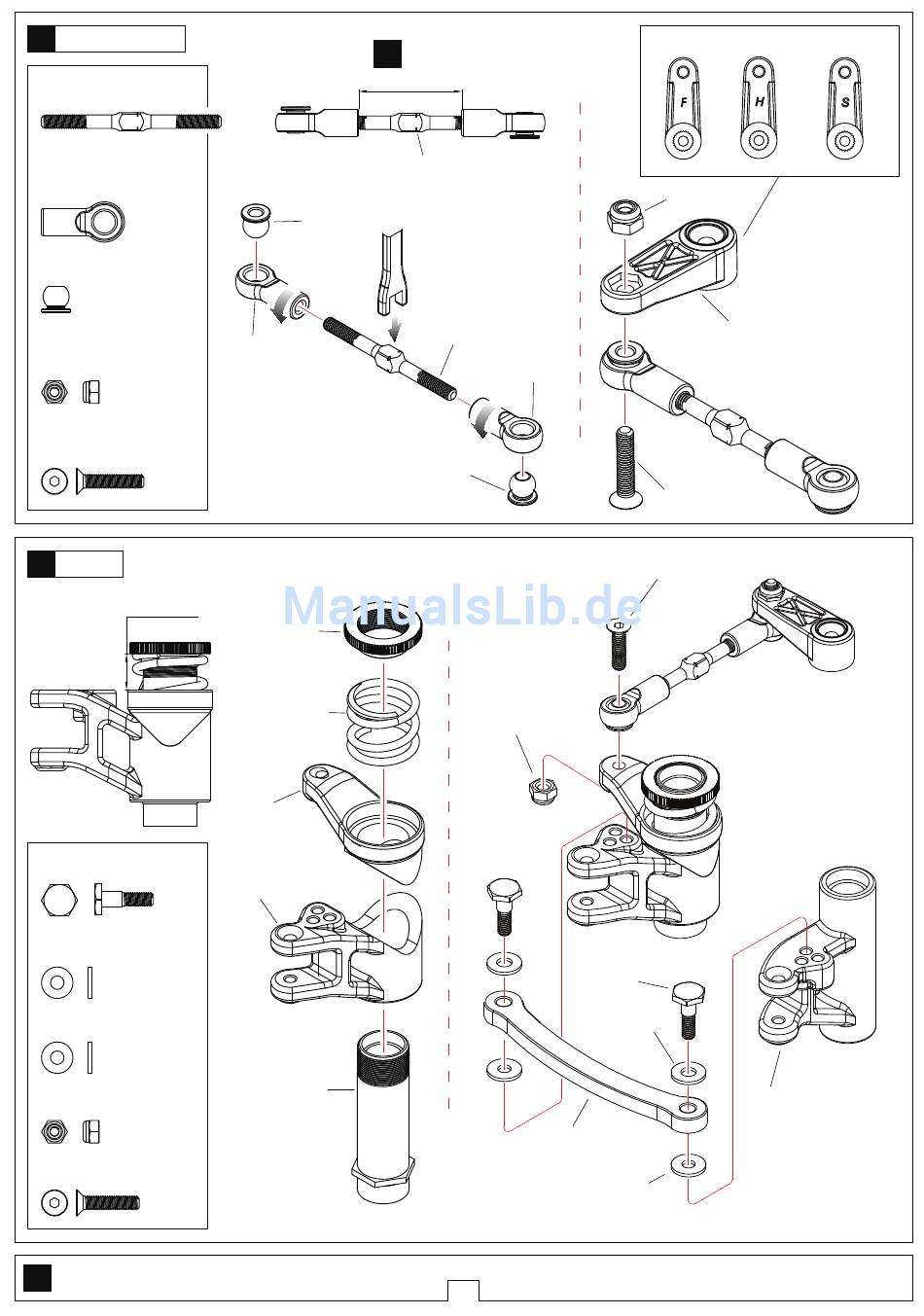 F H S

ManualsLib.de