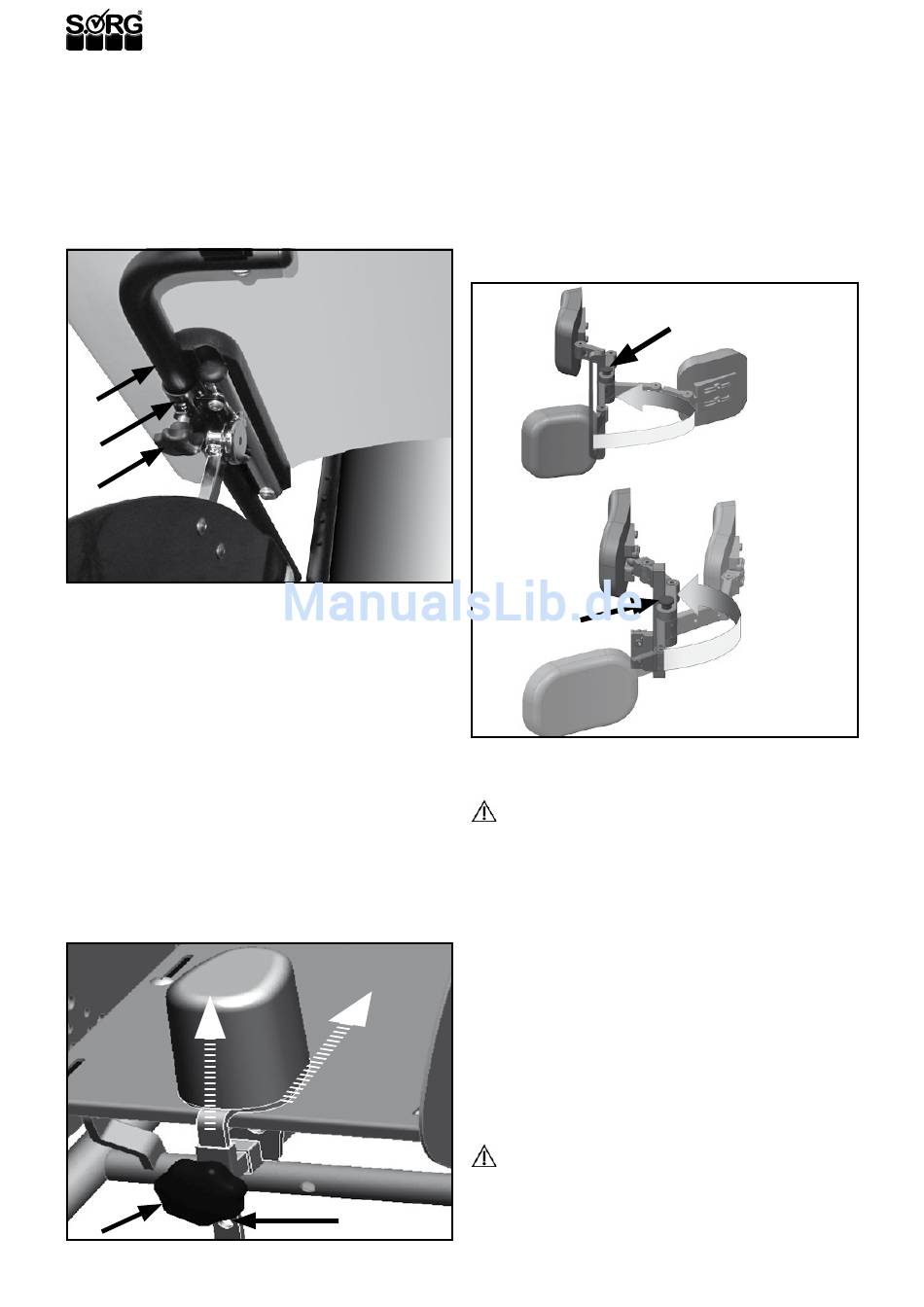 SORG

ManualsLib.de