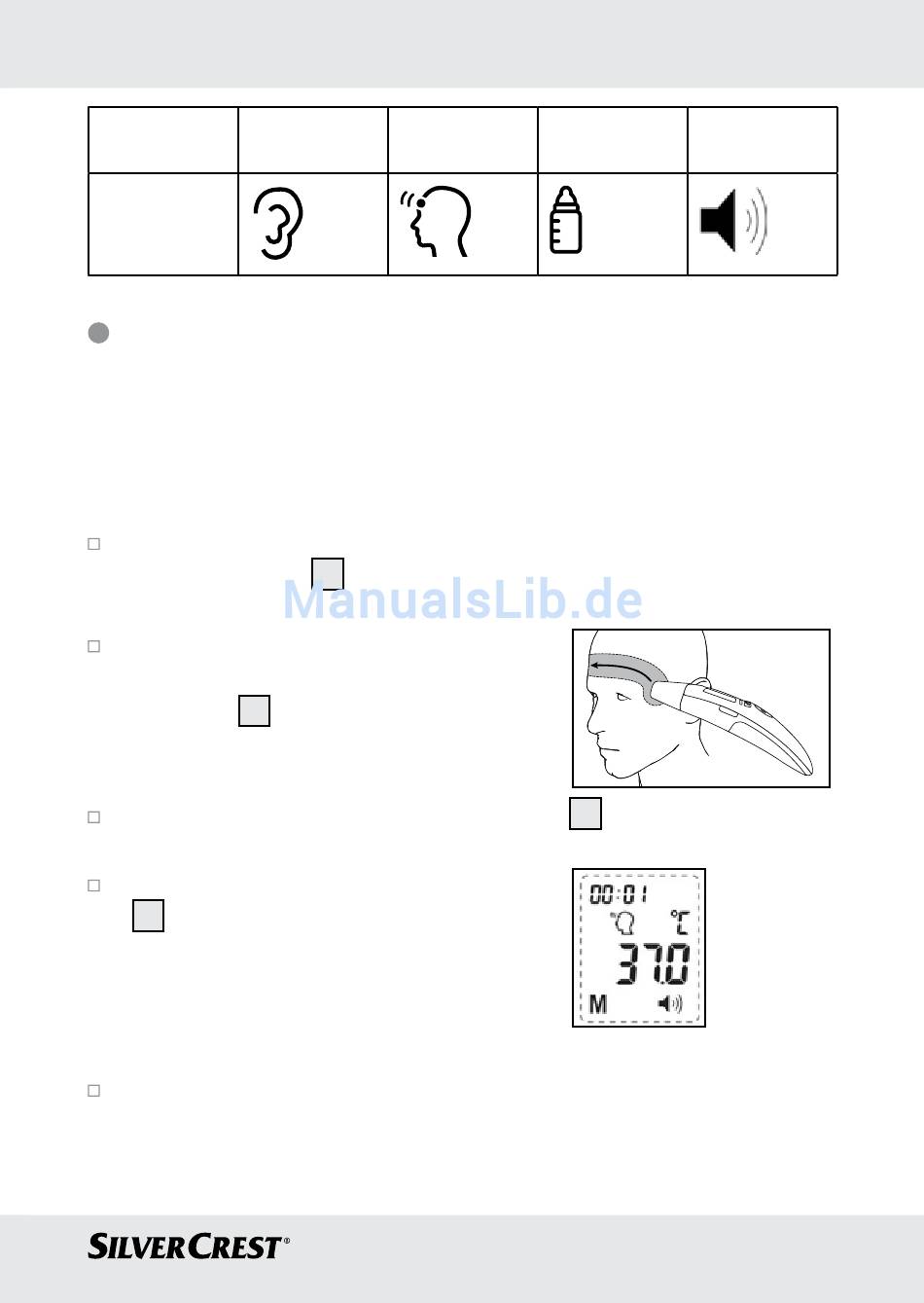 ManualsLib.de

00:01
°C
37.0
M

SILVERCREST®