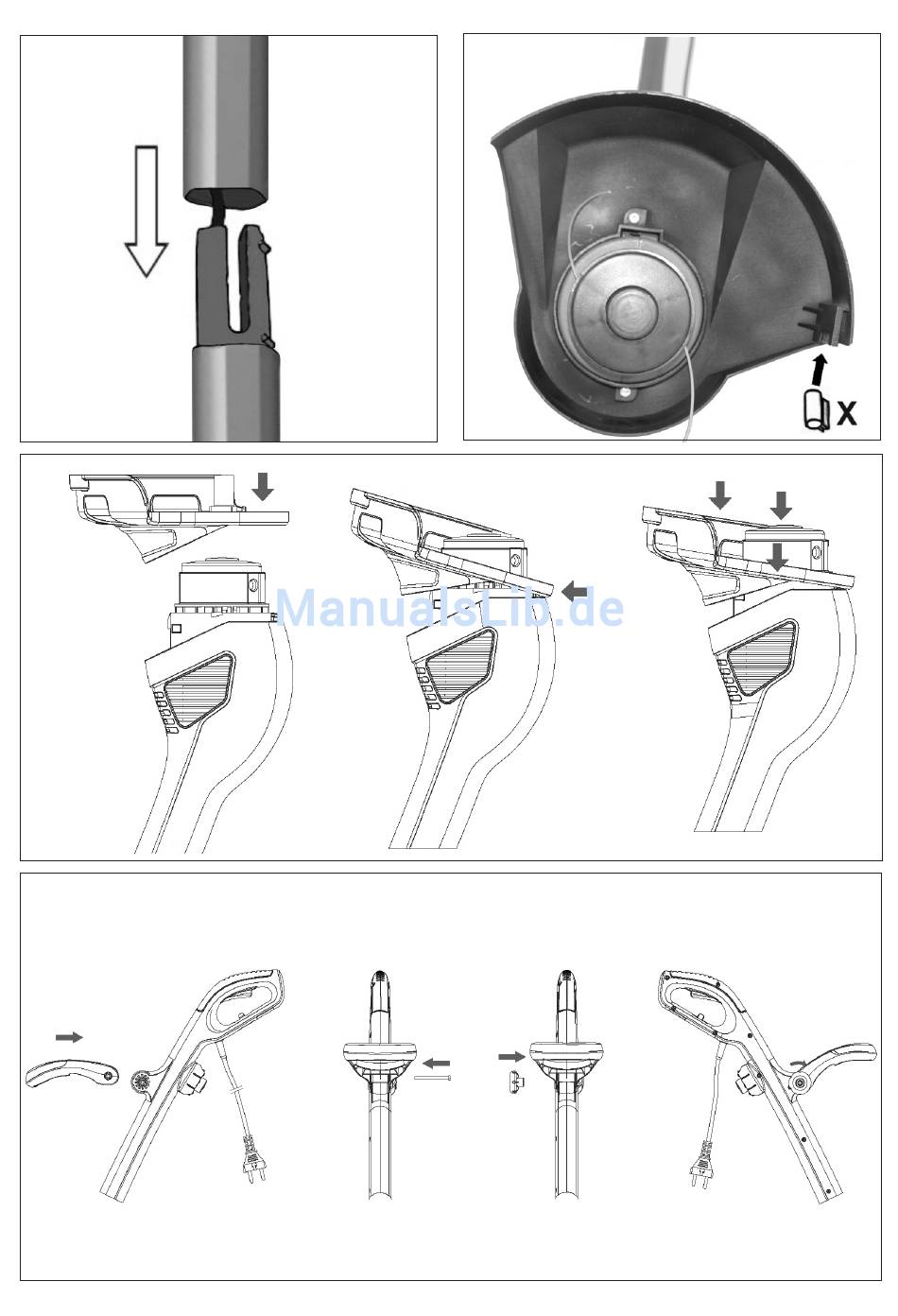 X

ManualsLib.de