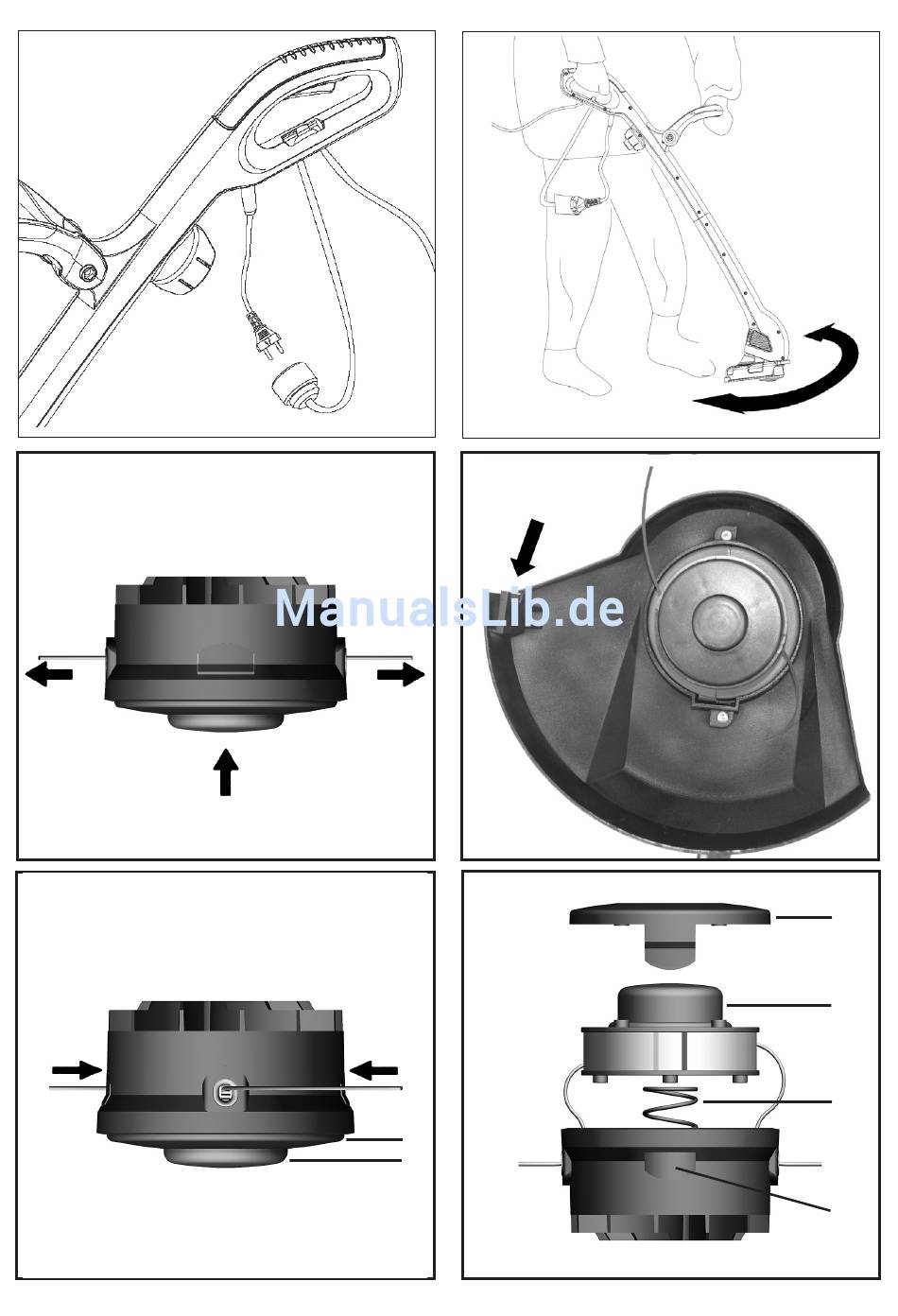 ManualsLib.de