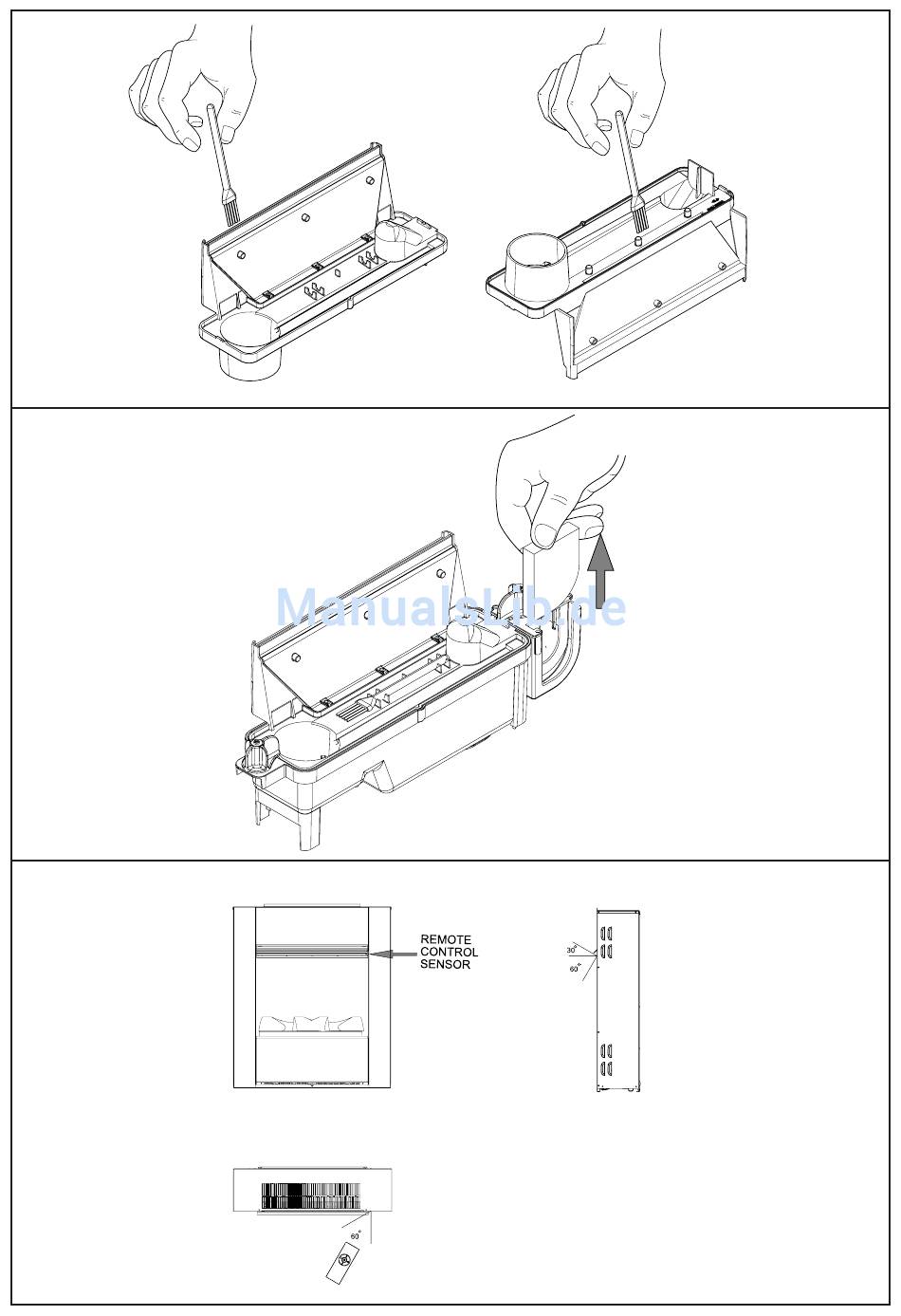 ManualsLib.de

REMOTE CONTROL SENSOR

30°
60°

60°