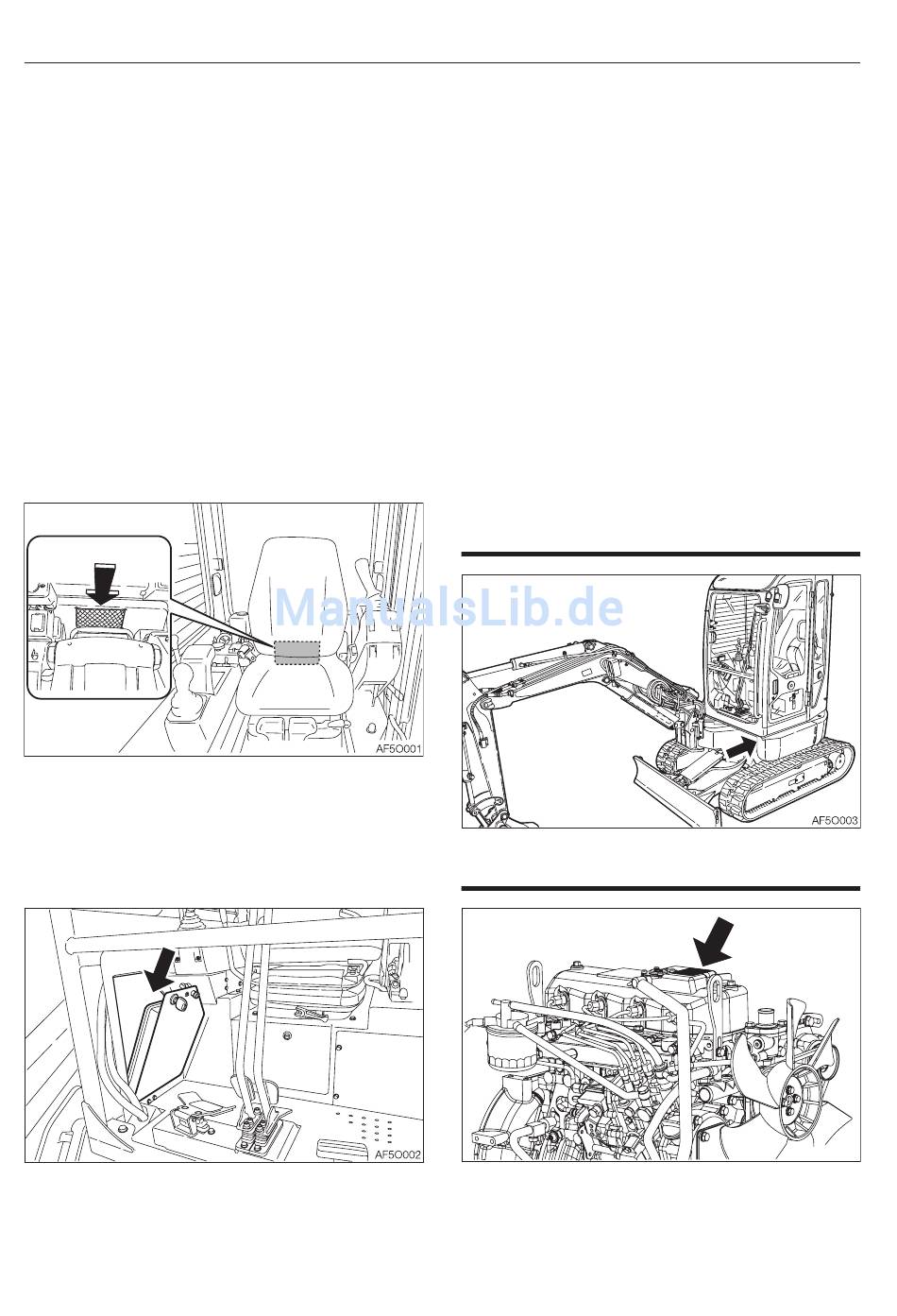 ManualsLib.de

AF5O001

AF5O003

AF5O002