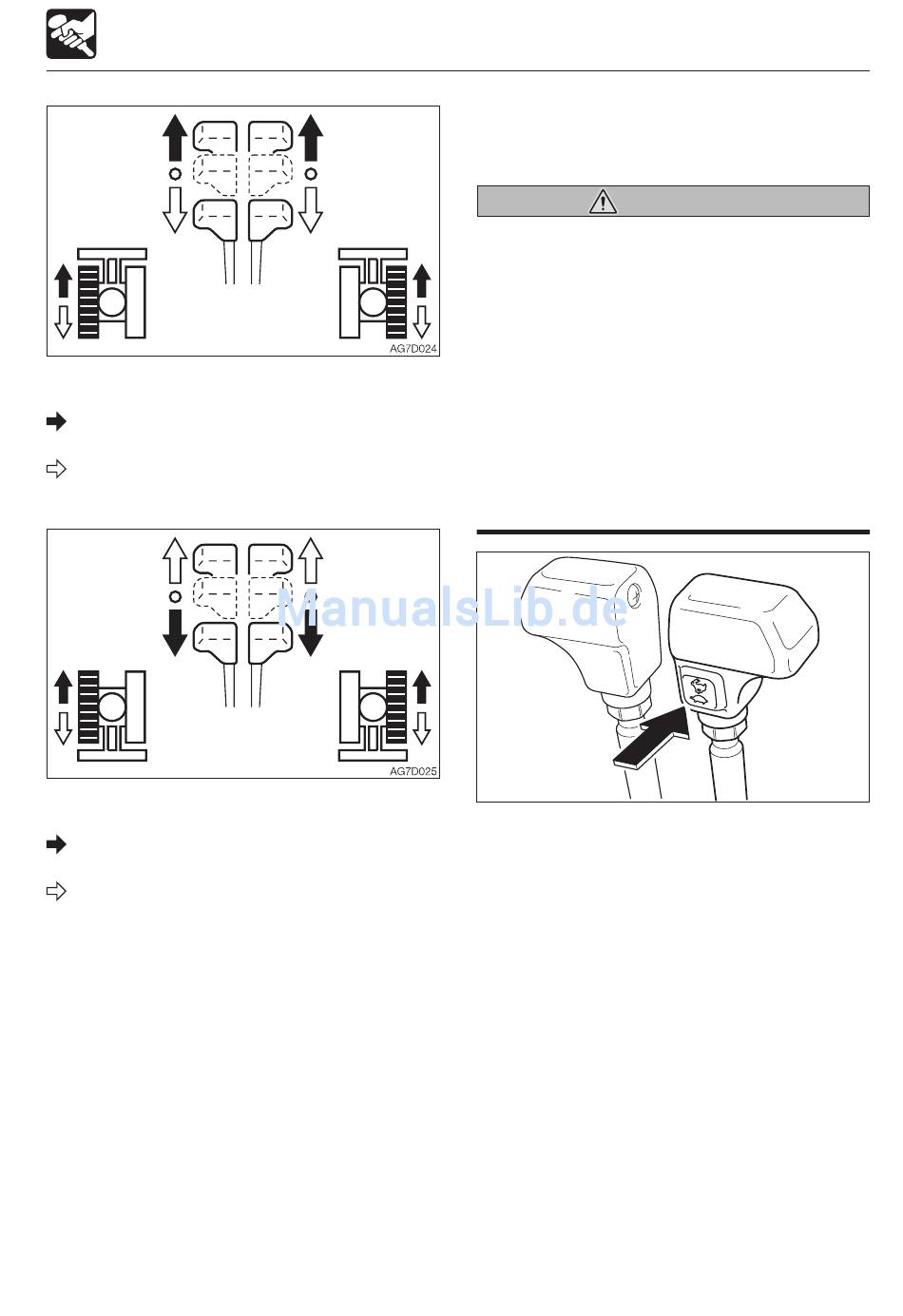 AG7D024

AG7D025

ManualsLib.de