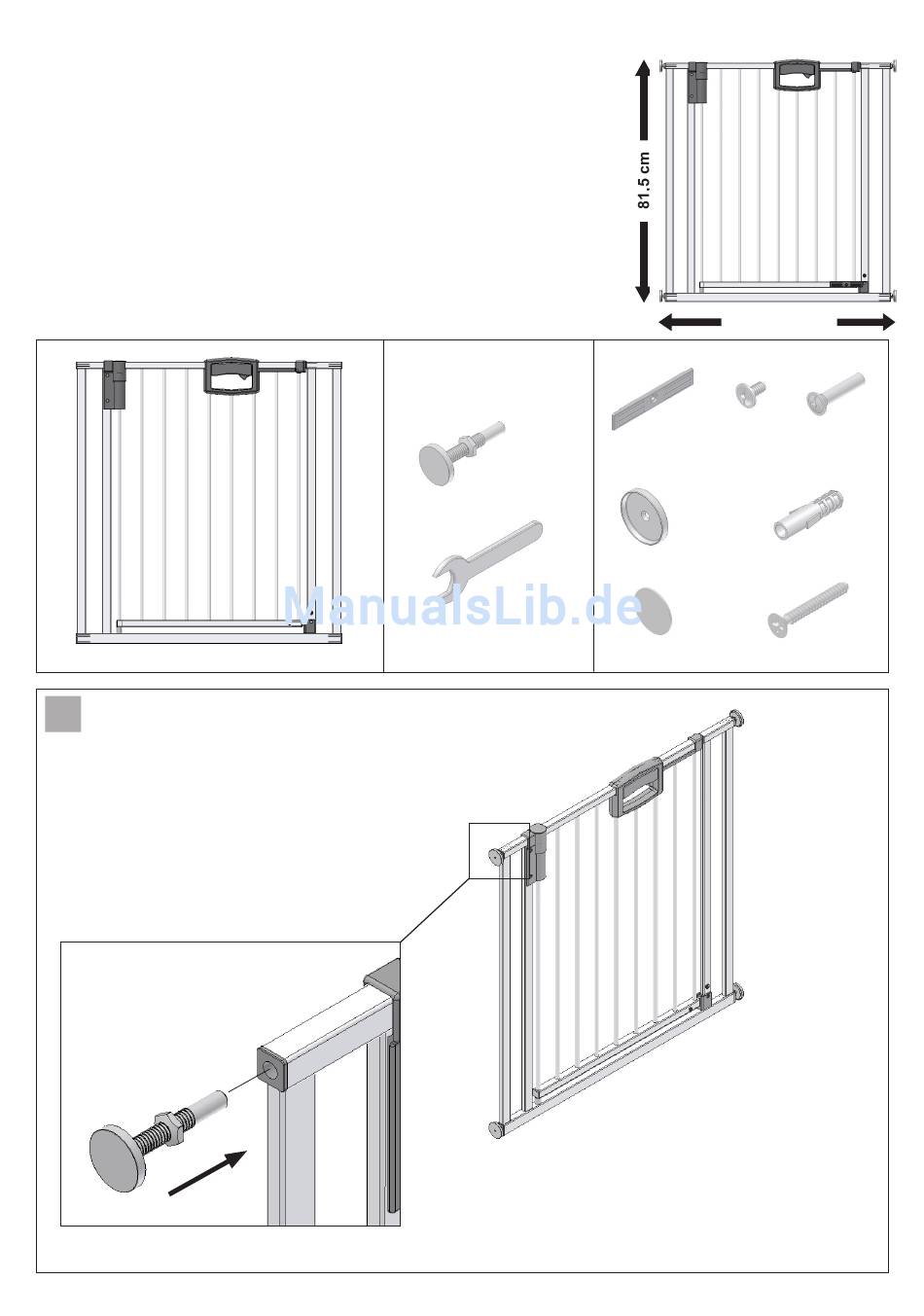 81.5 cm

ManualsLib.de