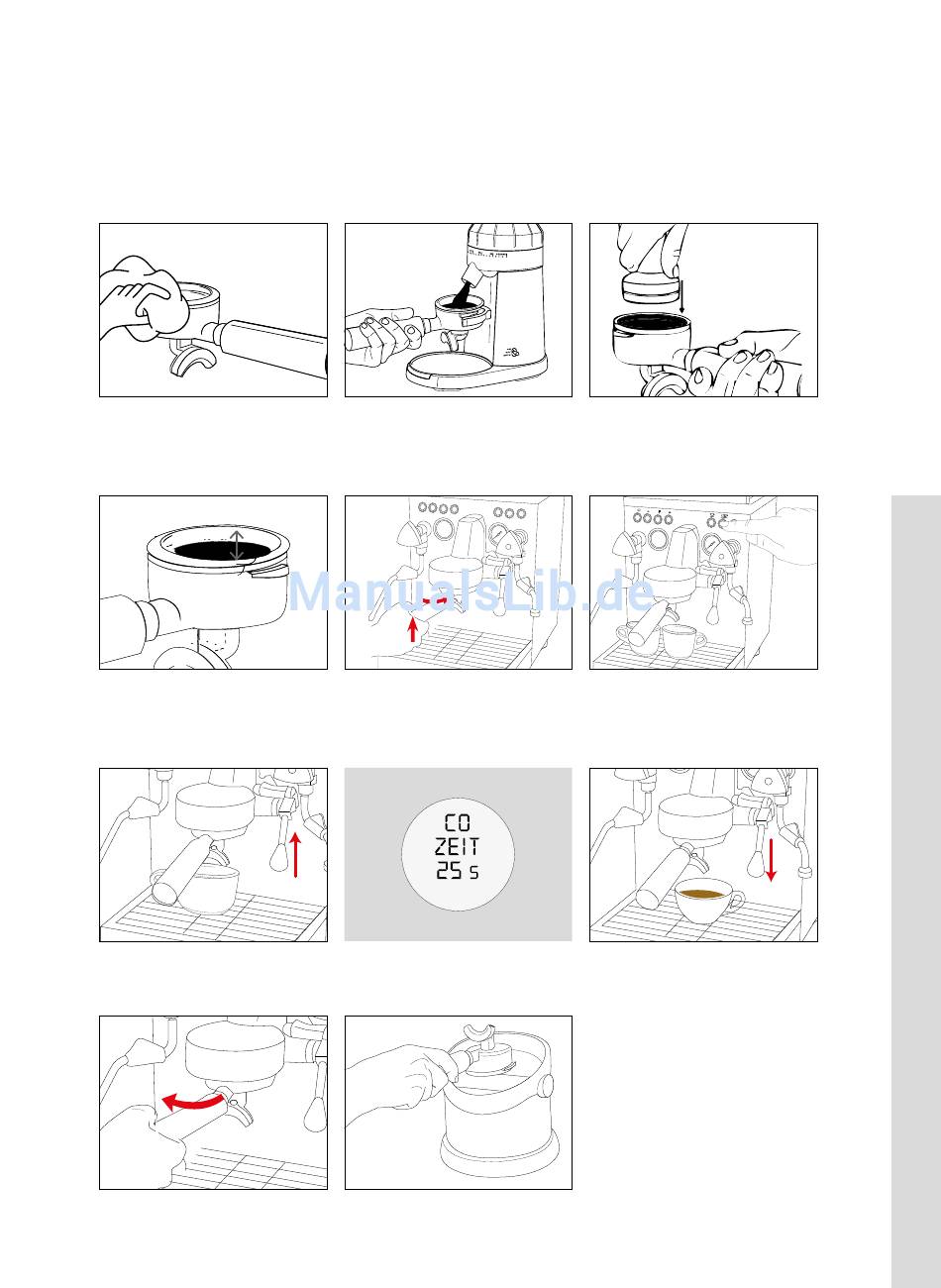 ManualsLib.de

CO
ZEIT
25 s