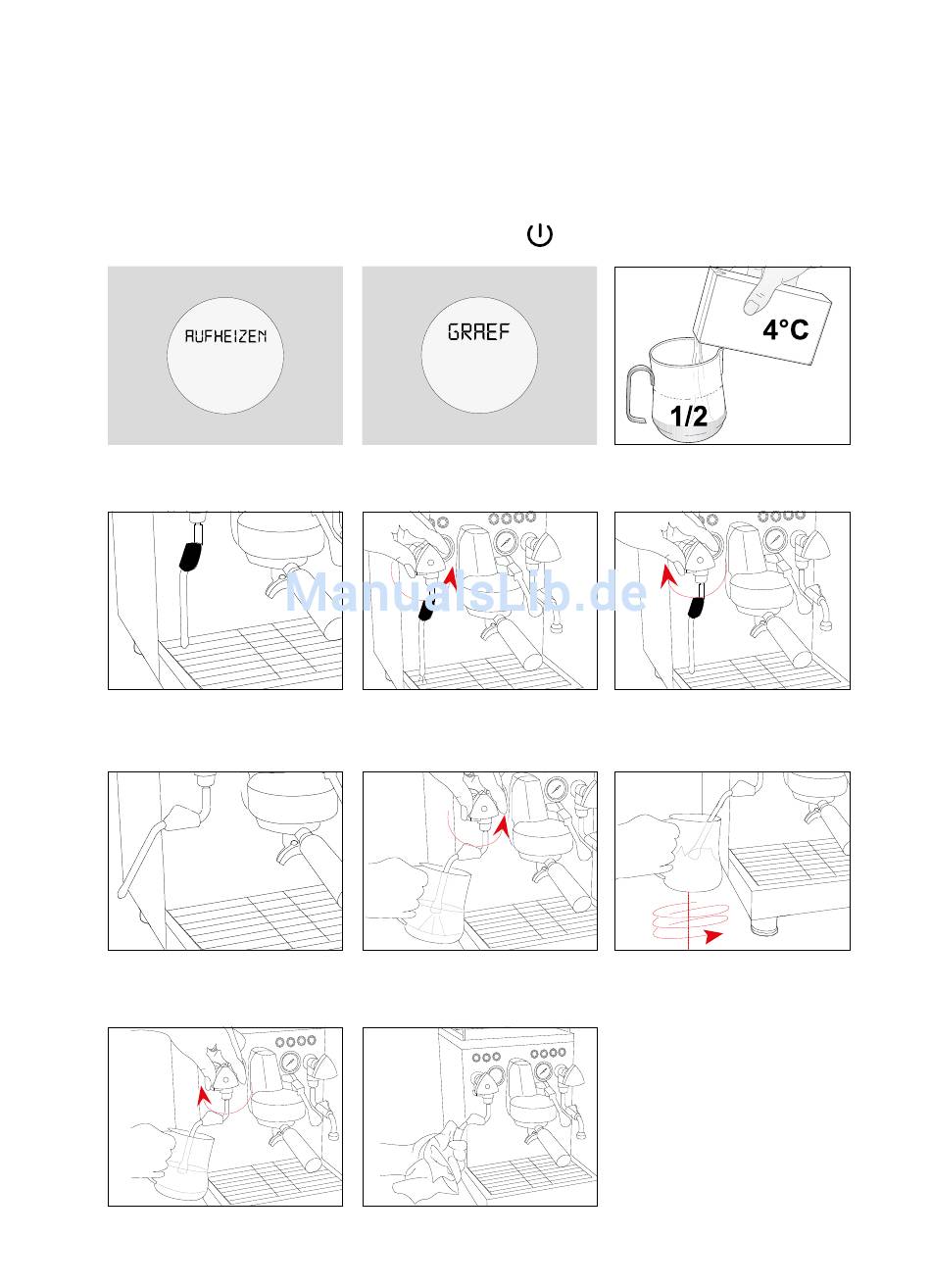 AUFHEIZEN

GRAEF

4°C

1/2

ManualsLib.de