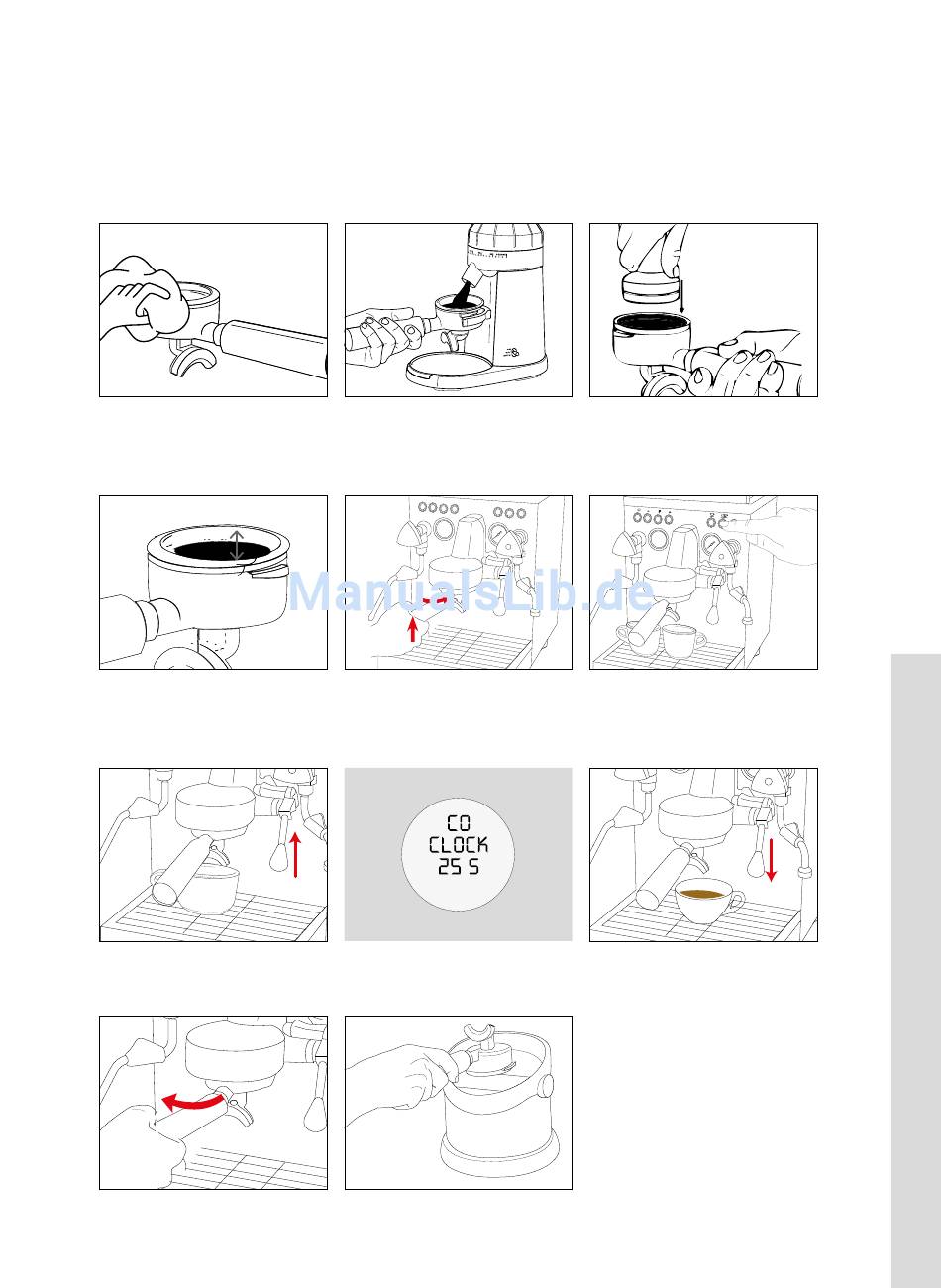 ManualsLib.de

CO
CLOCK
25 S