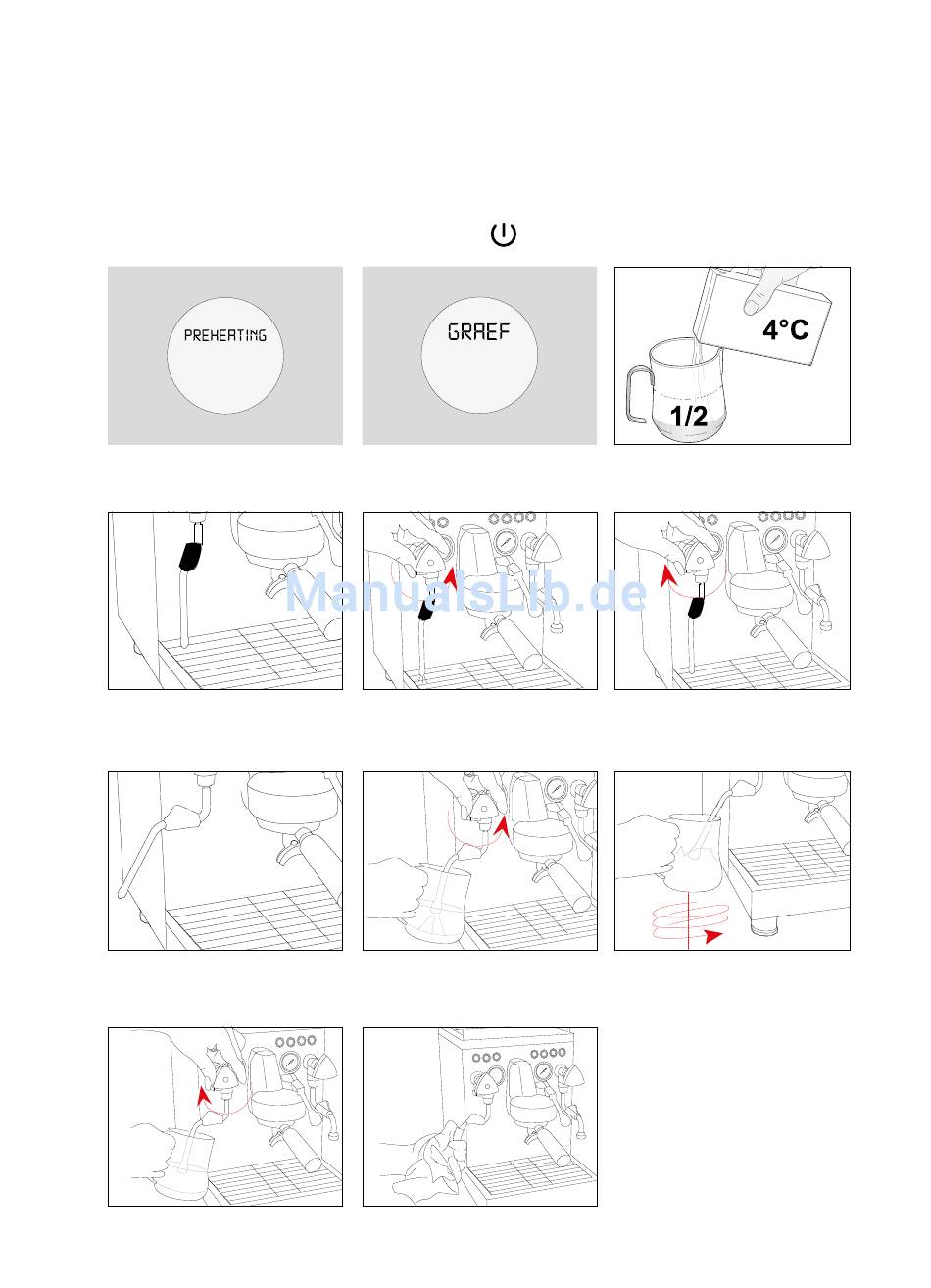 PREHEATING

GRAEF

4°C

1/2

ManualsLib.de