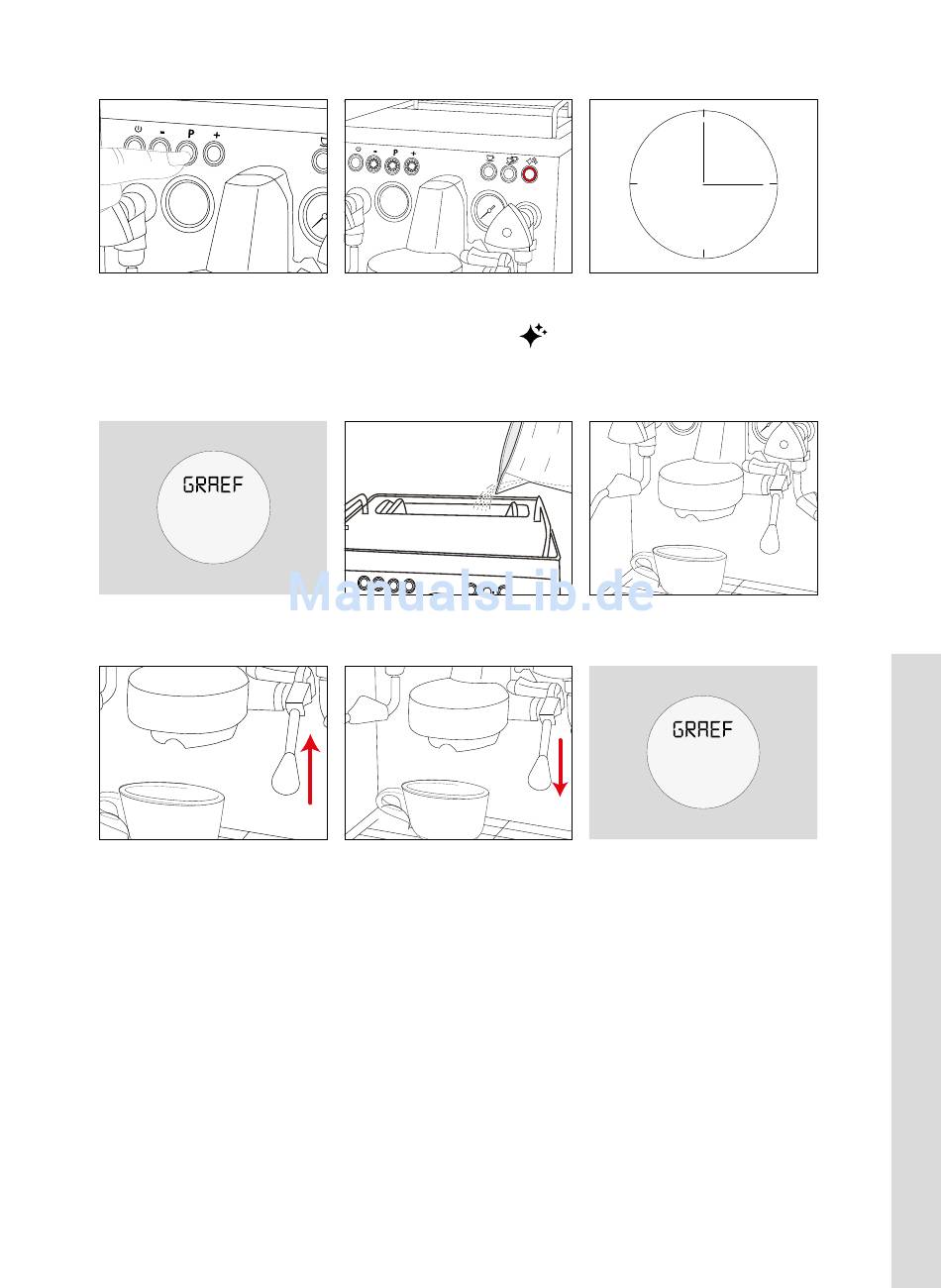 - P +

- P +

GRAEF

ManualsLib.de

GRAEF