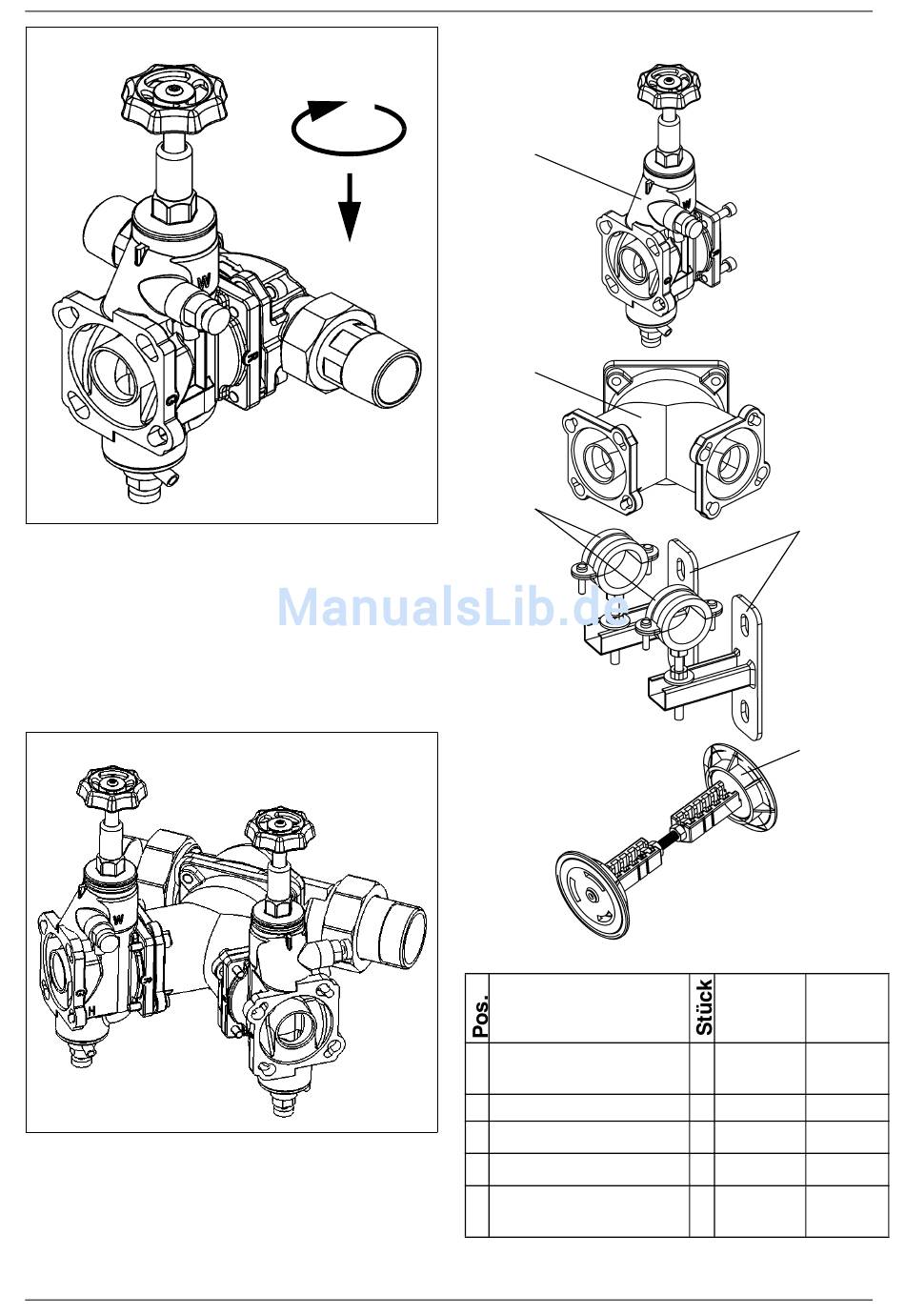 ManualsLib.de

| Pos. | | Stück | | |
|---|---|---|---|---|
| | | | | |
| | | | | |
| | | | | |
| | | | | |
| | | | | |