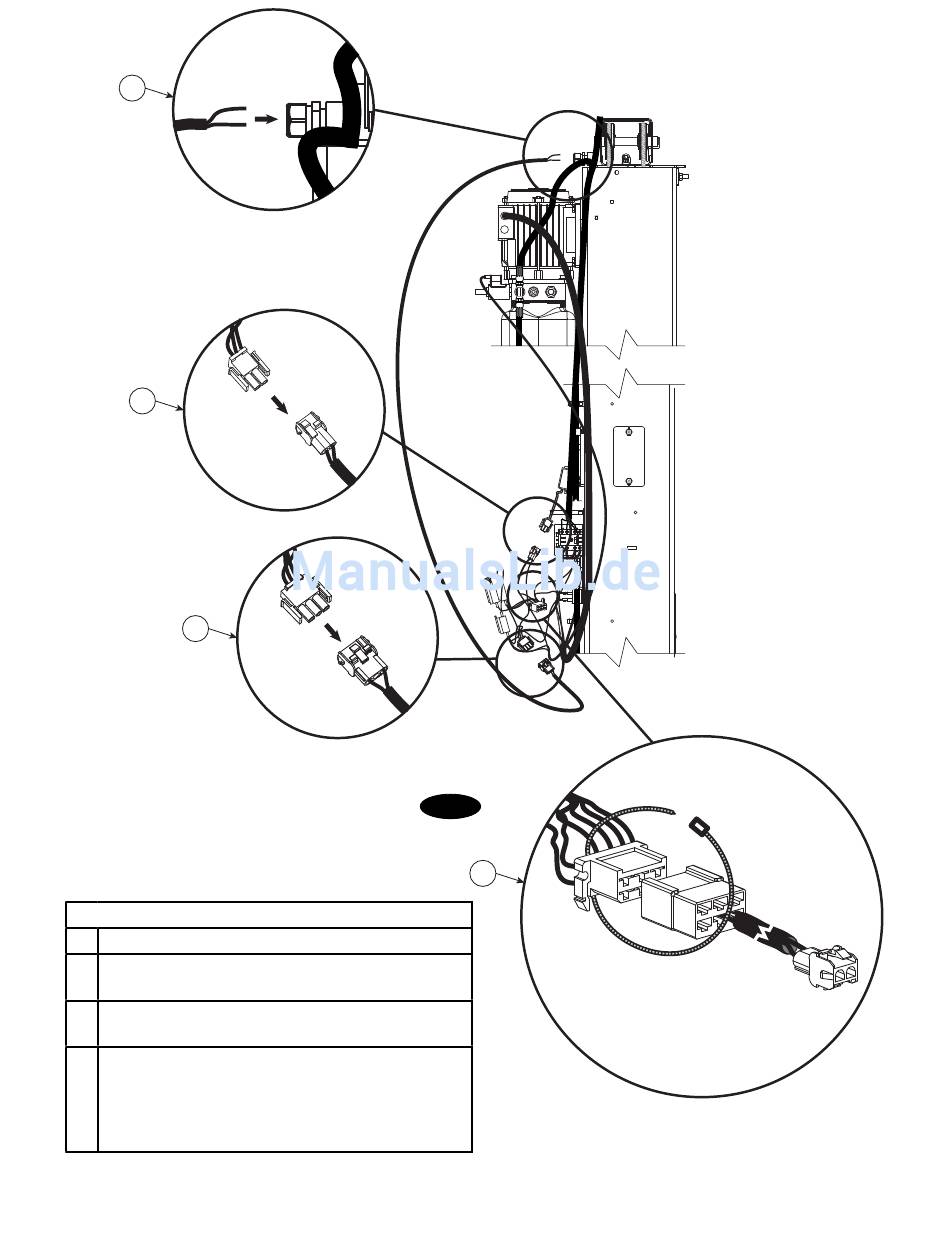 ManualsLib.de