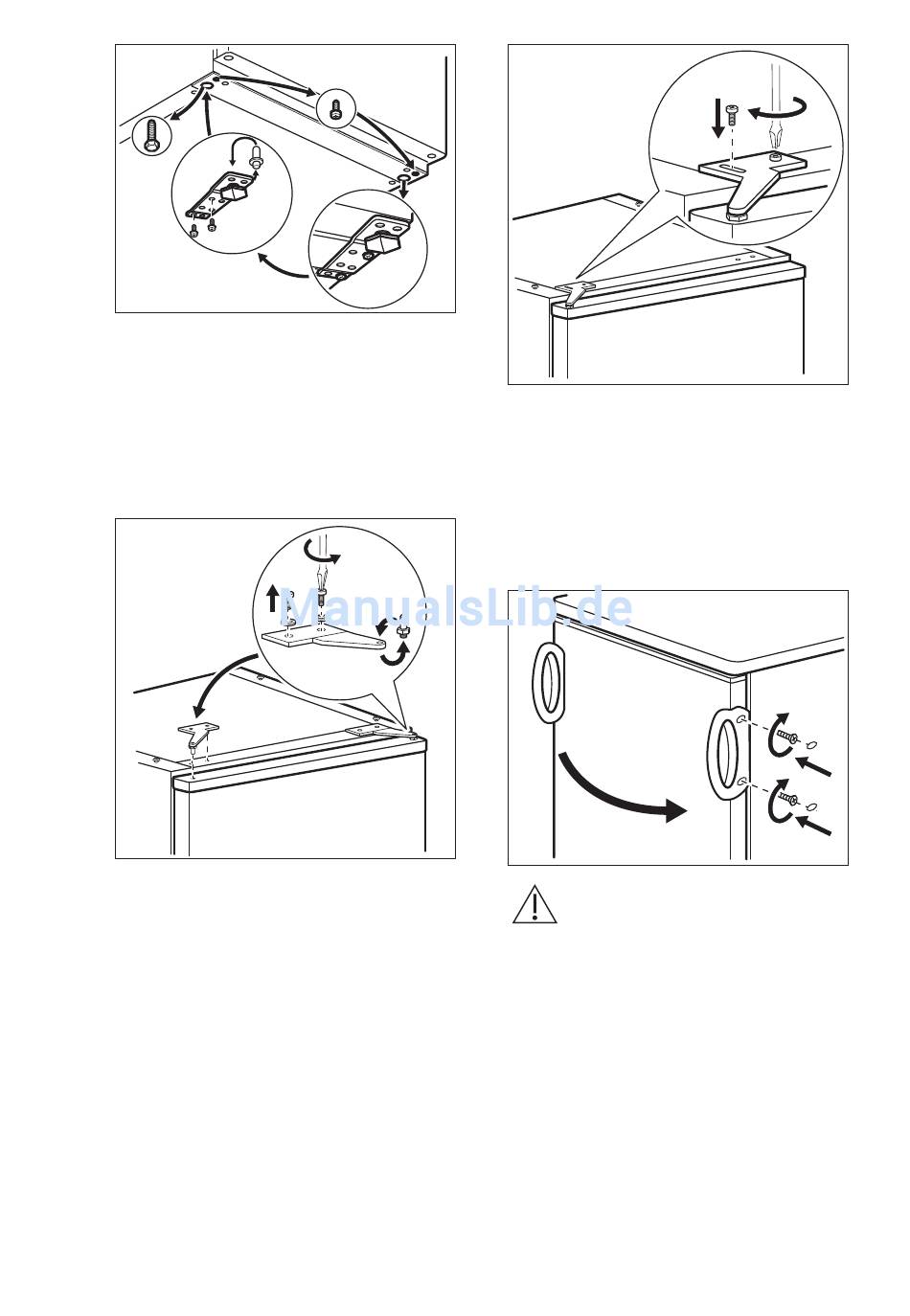 ManualsLib.de