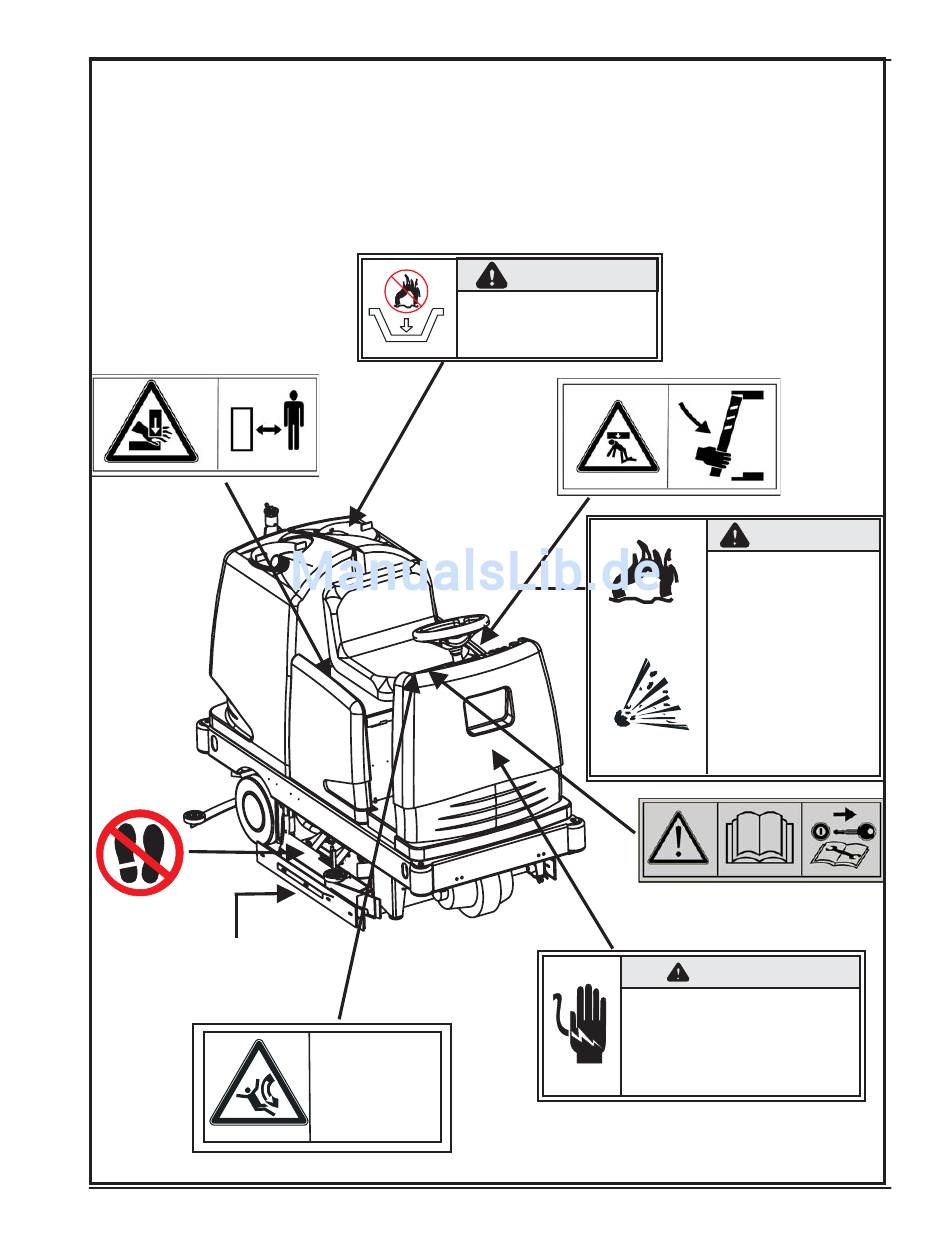 ManualsLib.de