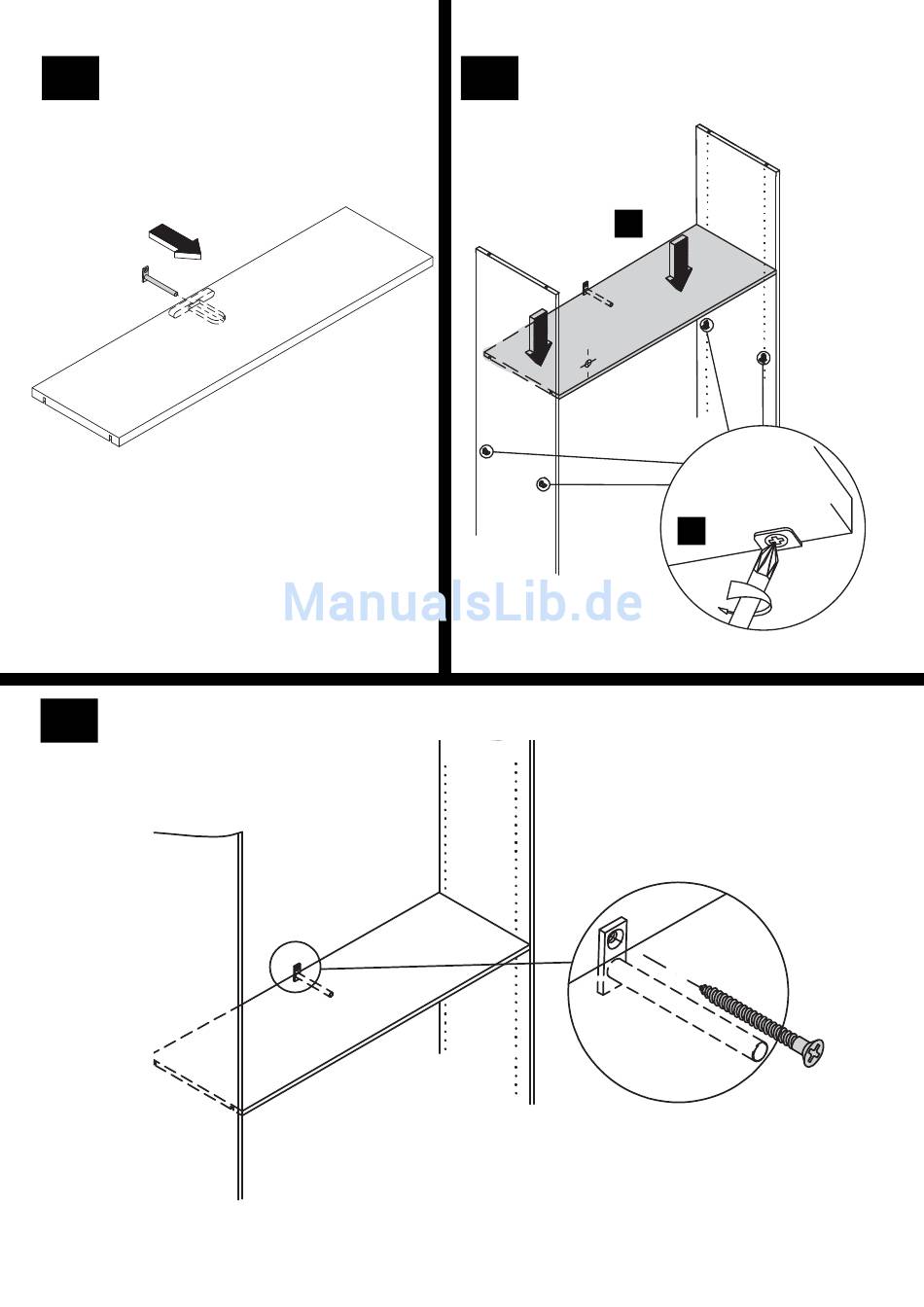 ManualsLib.de