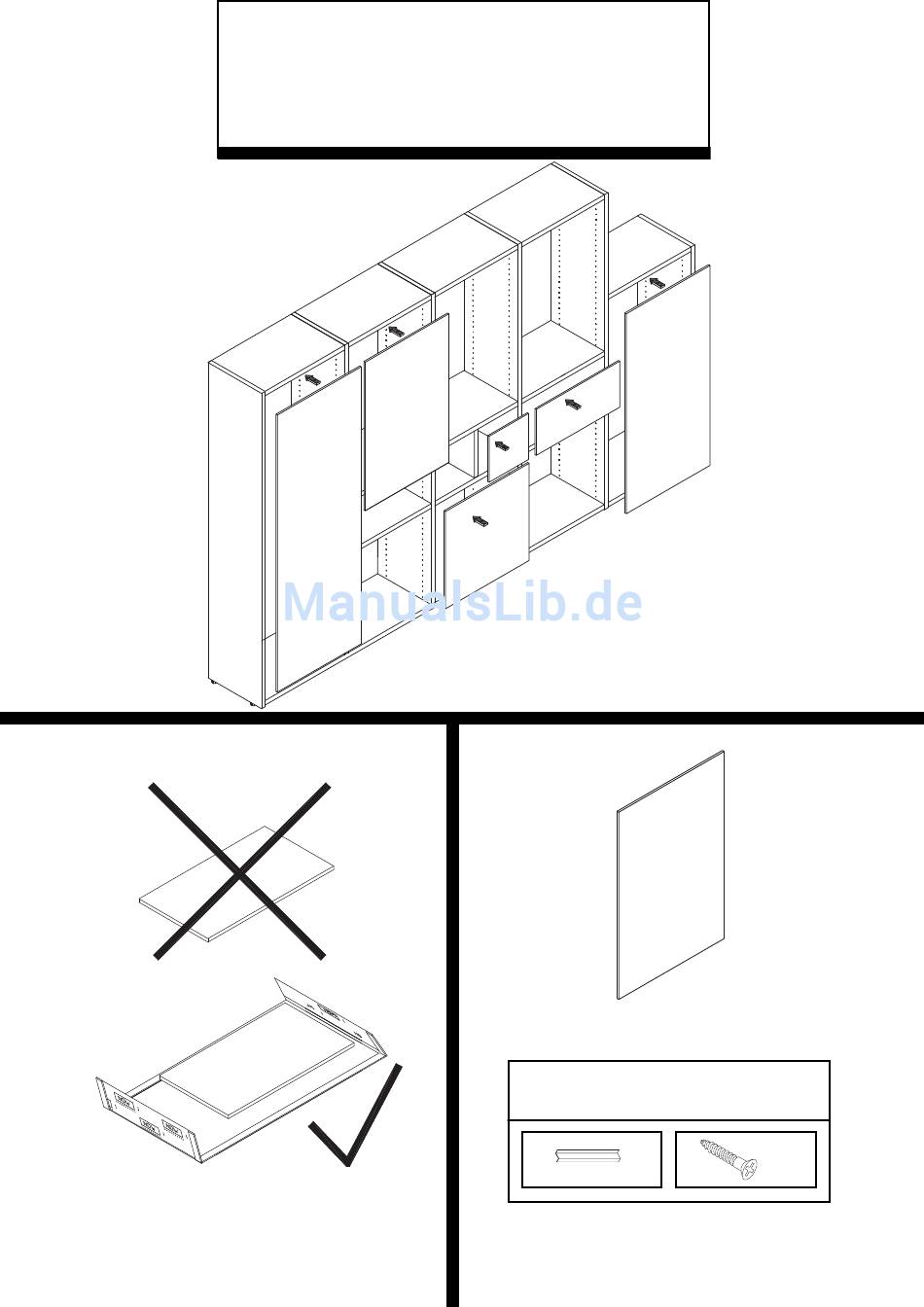 ManualsLib.de