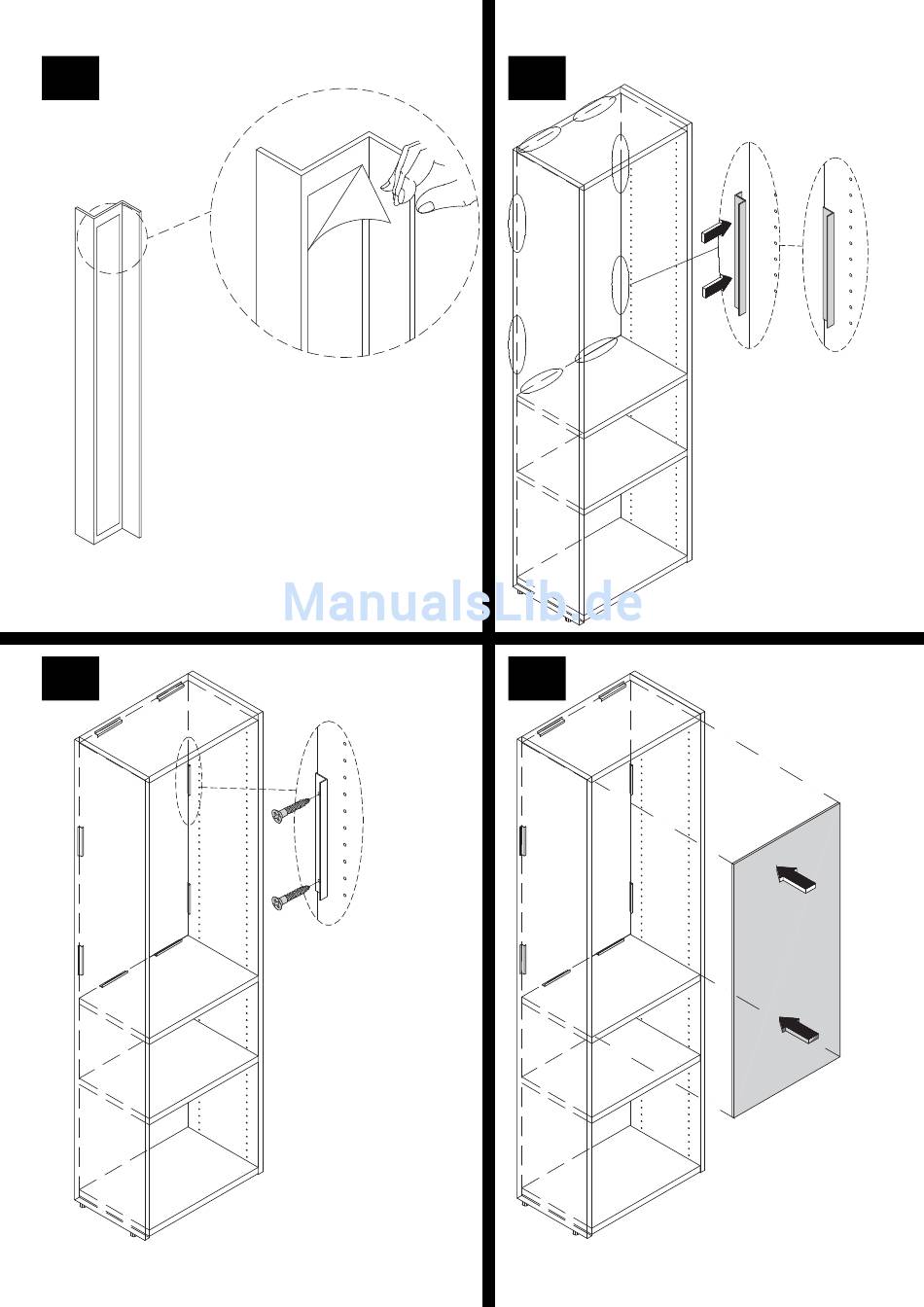 ManualsLib.de