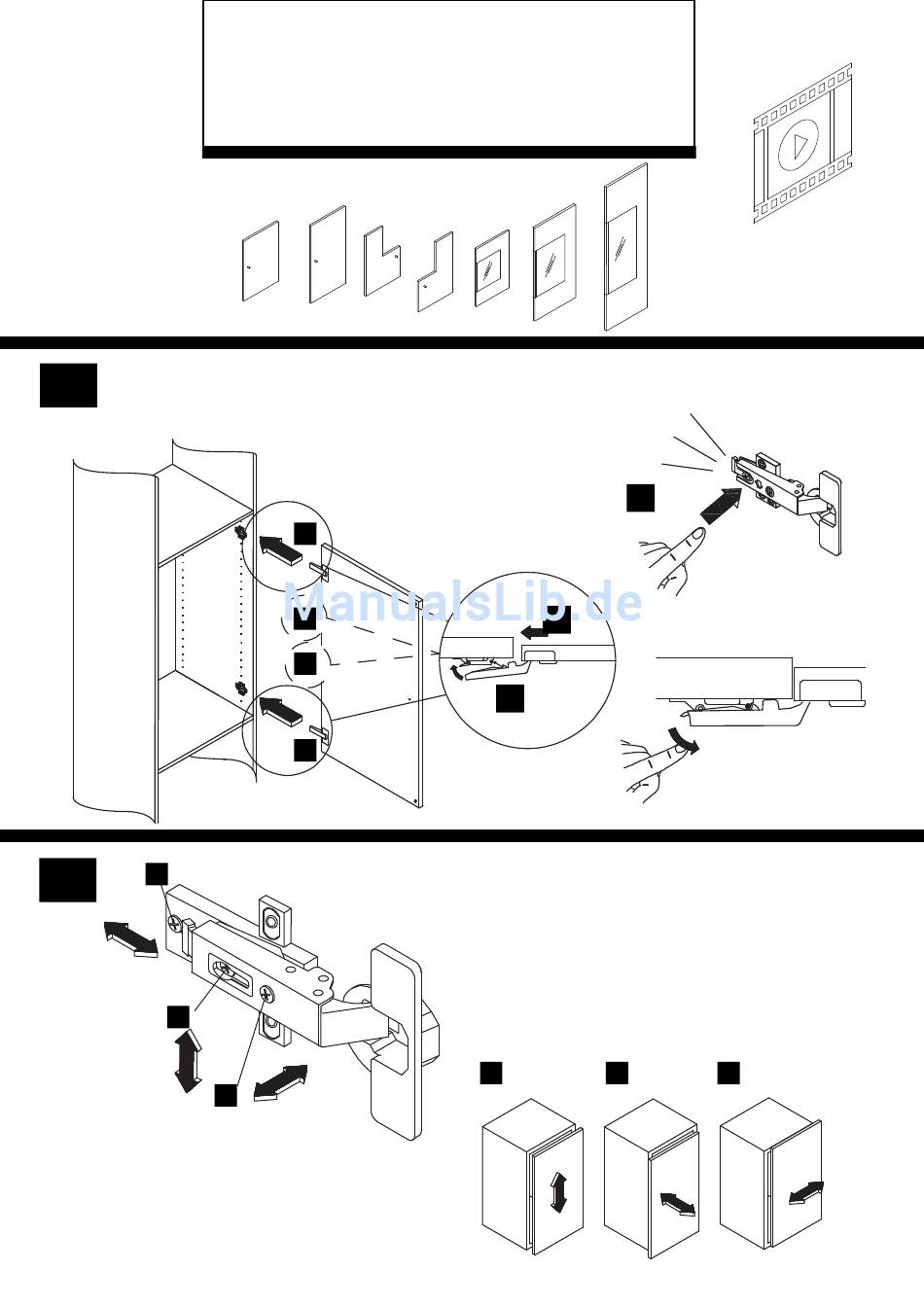 ManualsLib.de