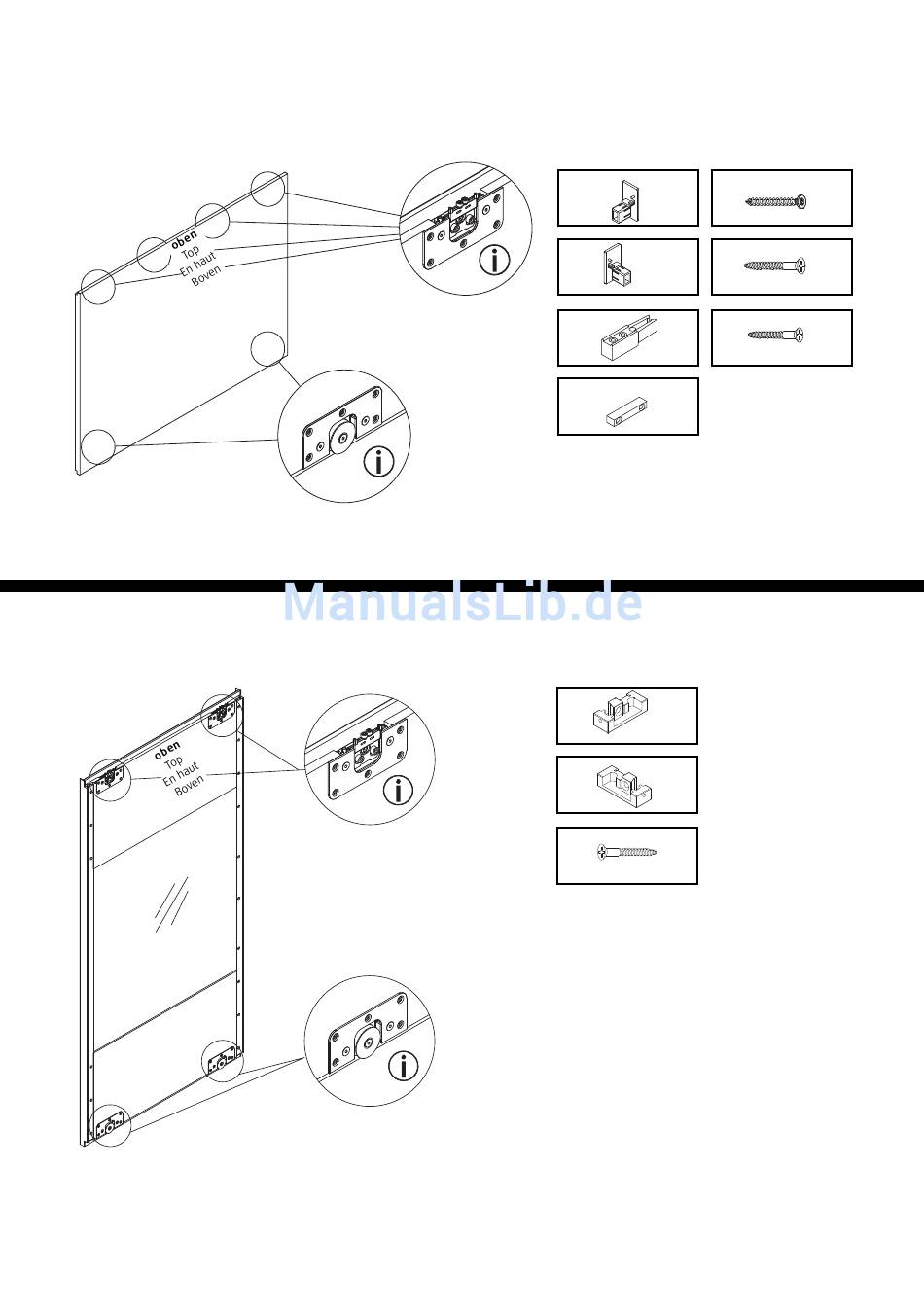 oben
Top
En haut
Boven

ManualsLib.de

oben
Top
En haut
Boven