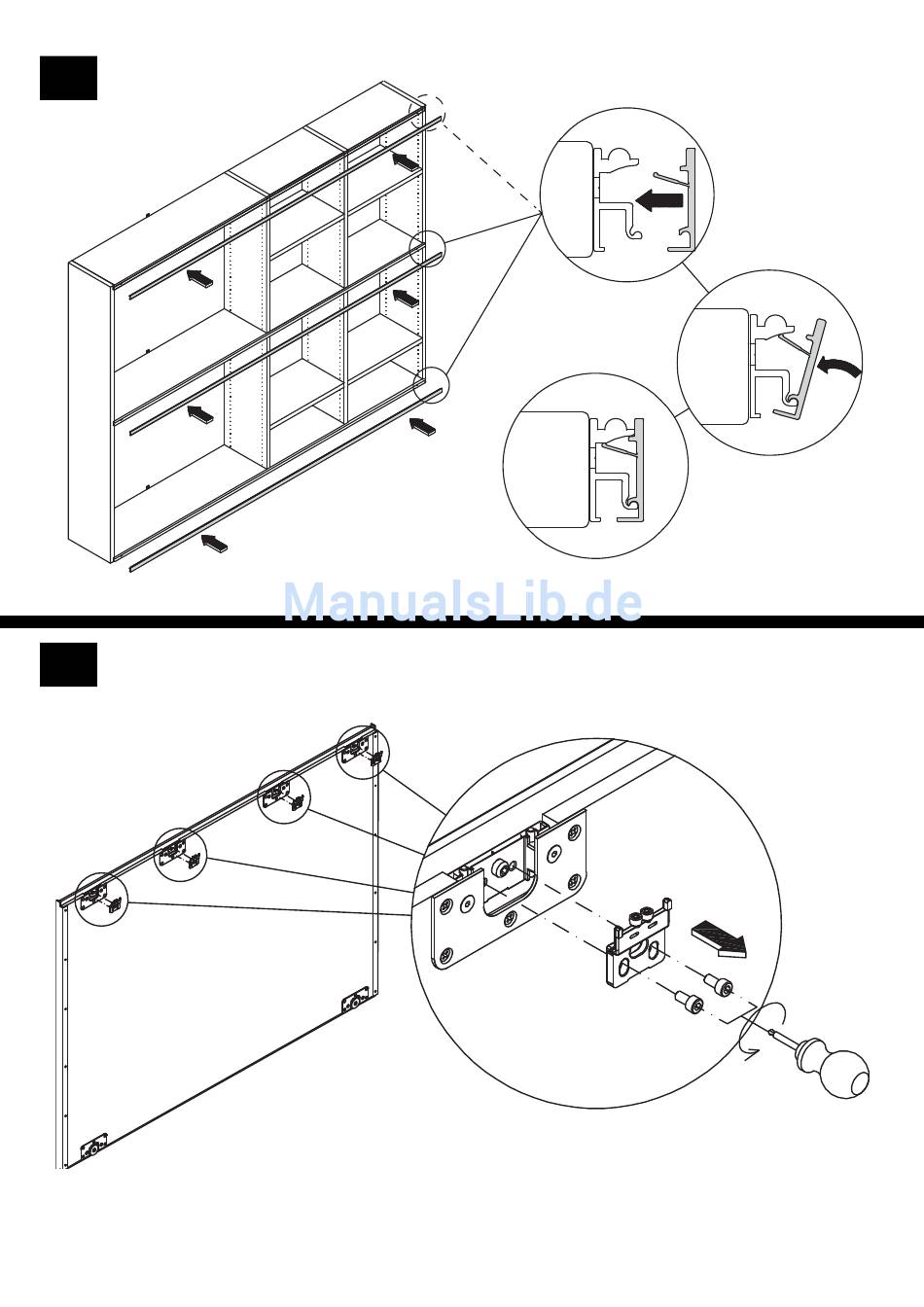 ManualsLib.de