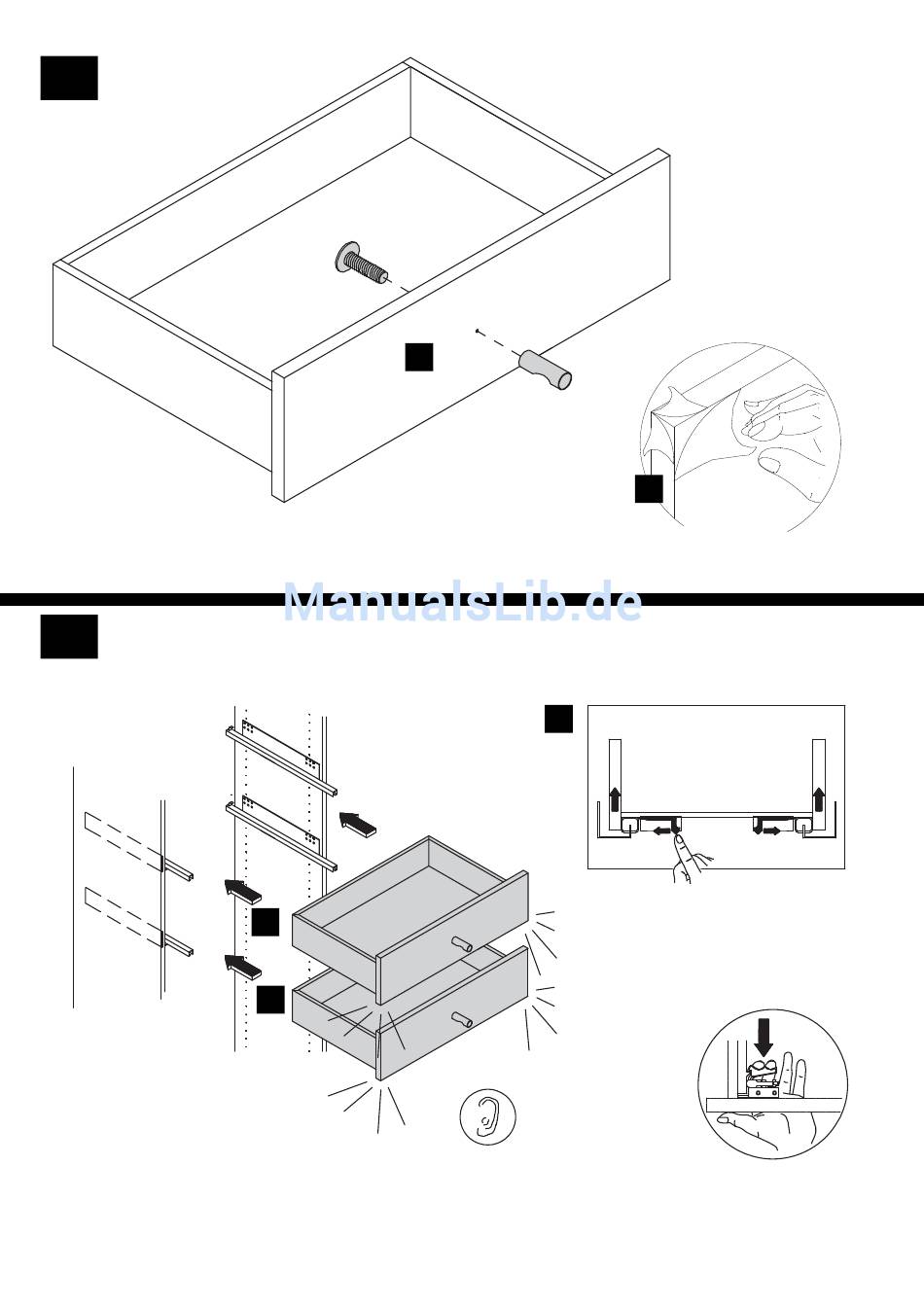 ManualsLib.de