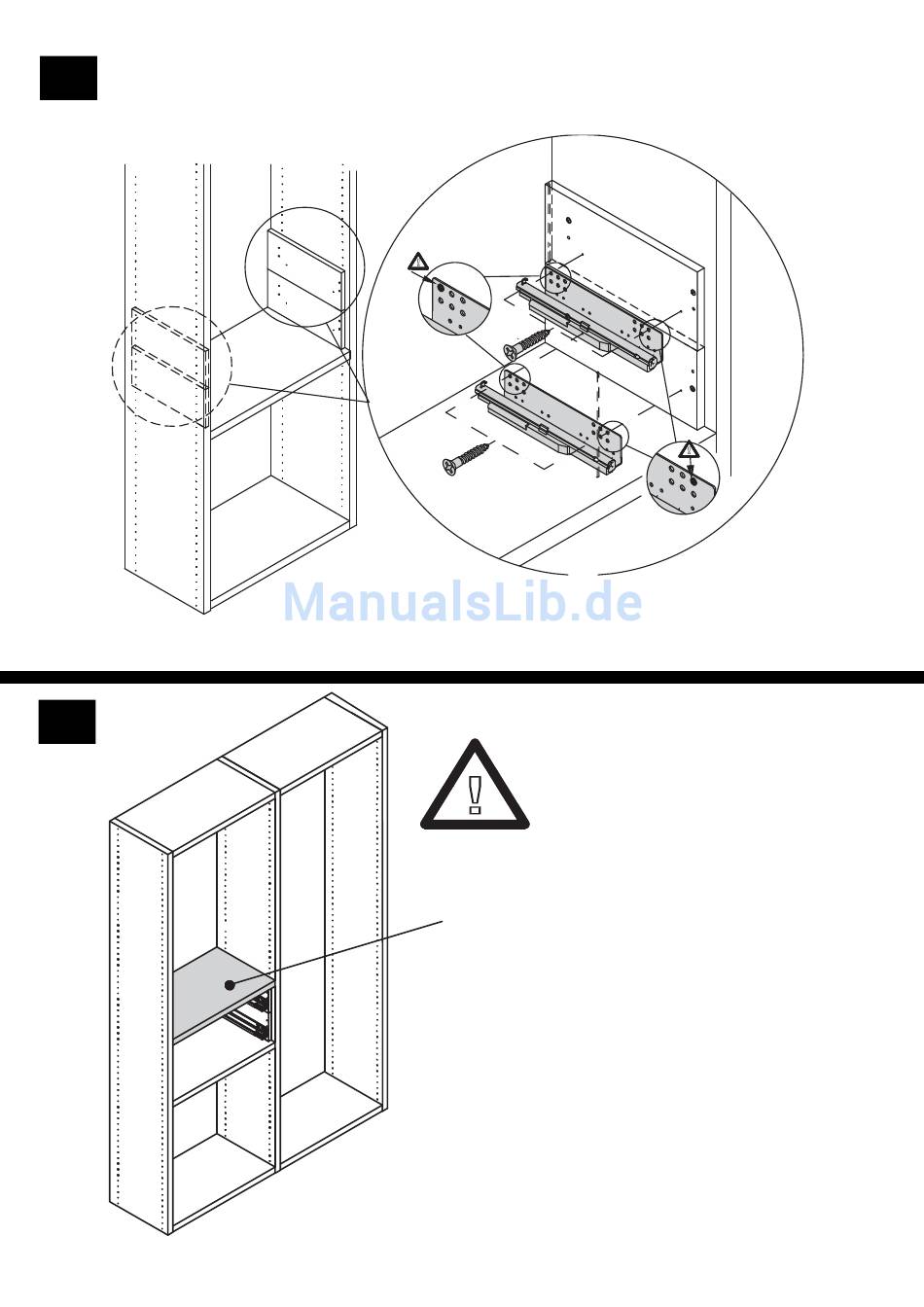 ManualsLib.de