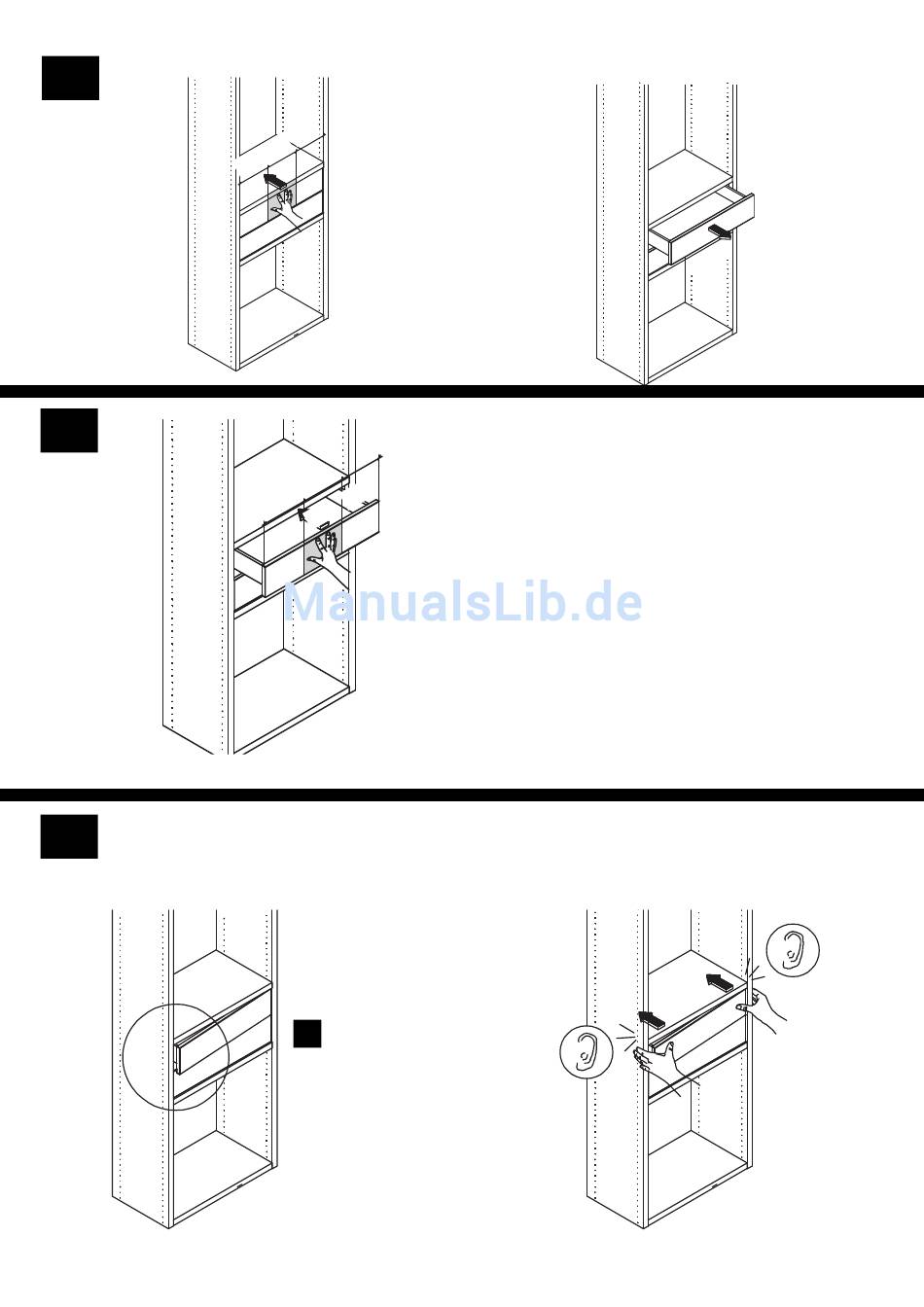 ManualsLib.de