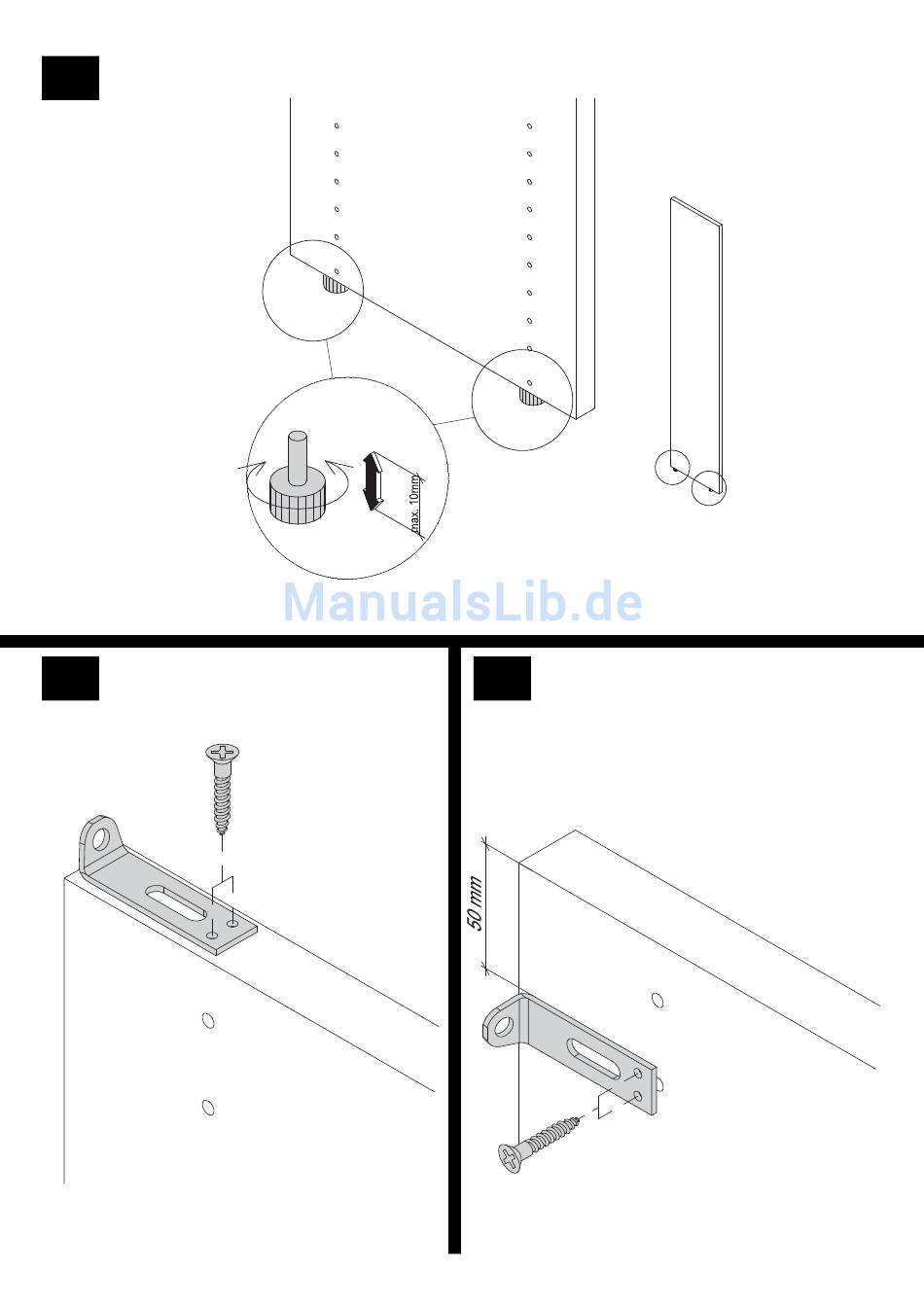 max. 10mm

ManualsLib.de

50 mm