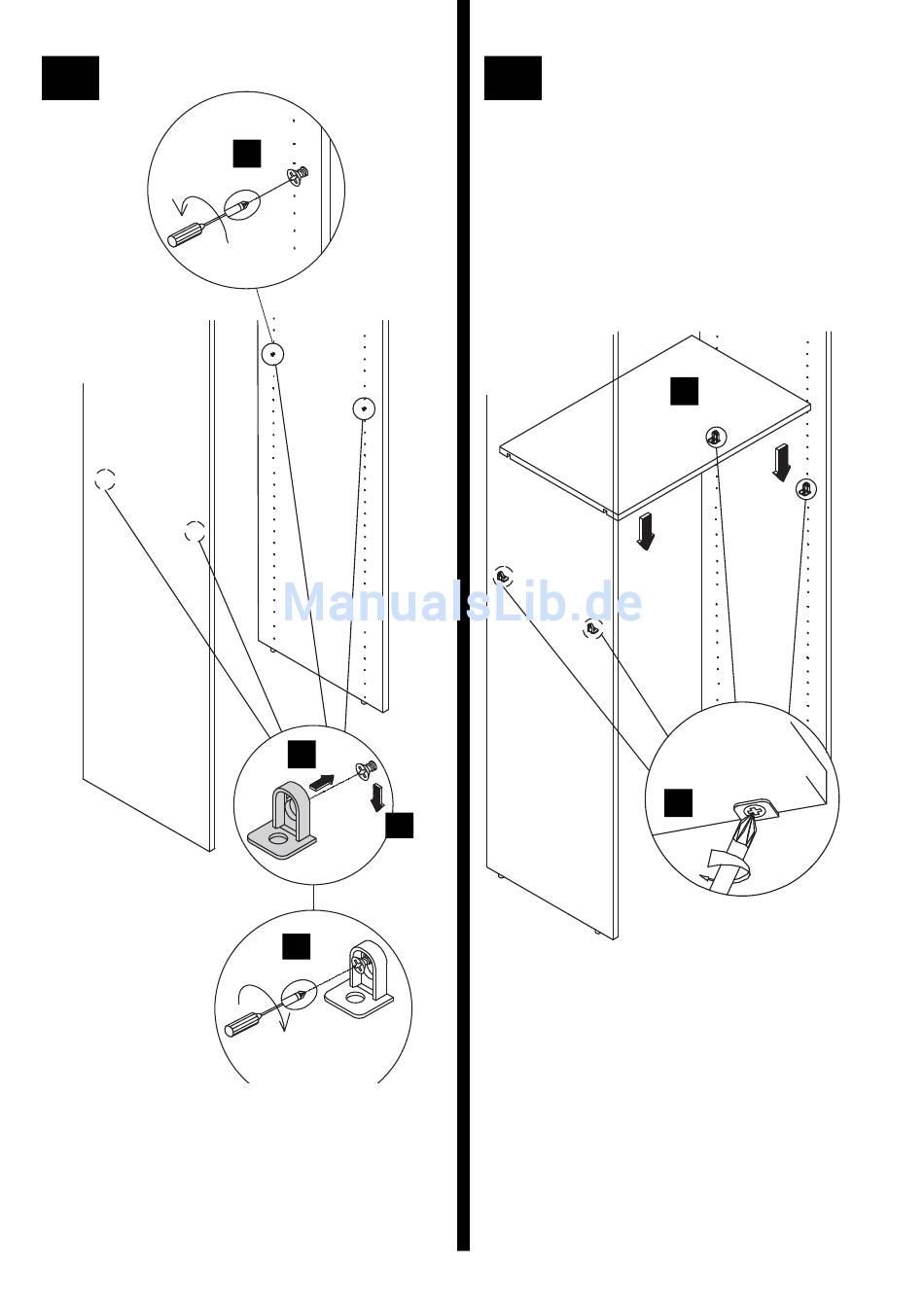 ManualsLib.de